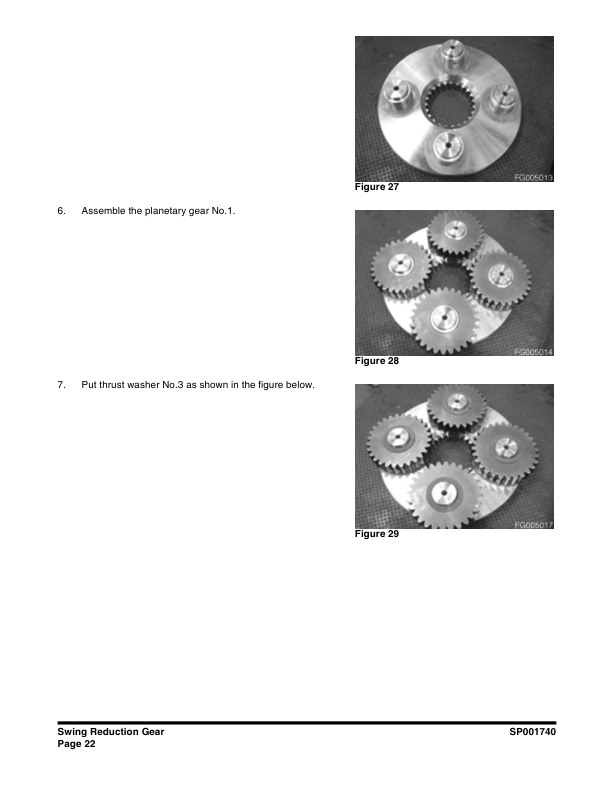 FG005013
Figure 27

6. Assemble the planetary gear No.1.

FG005014
Figure 28

7. Put thrust washer No.3 as shown in the figure below.

FG005017
Figure 29

Swing Reduction Gear
Page 22

SP001740