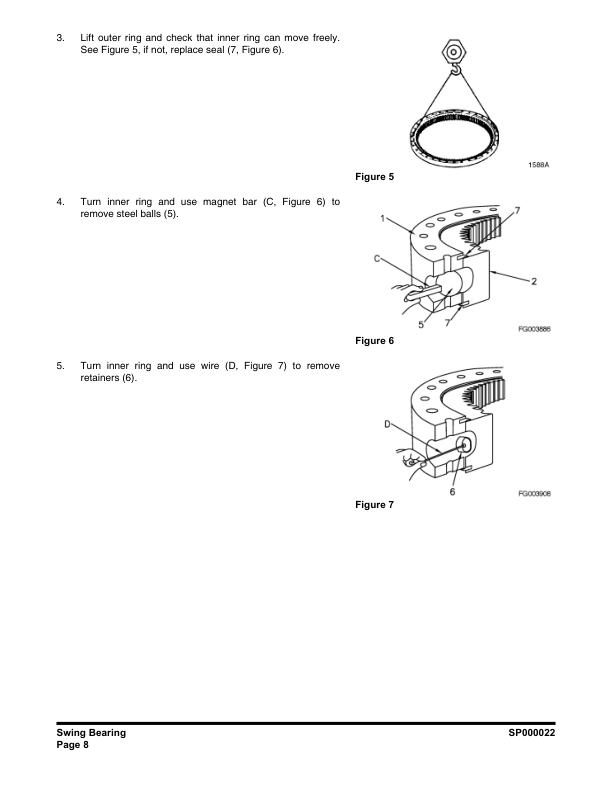 3. Lift outer ring and check that inner ring can move freely. See Figure 5, if not, replace seal (7, Figure 6).

1588A

Figure 5

4. Turn inner ring and use magnet bar (C, Figure 6) to remove steel balls (5).

1

7

C

2

5

7

FG003886

Figure 6

5. Turn inner ring and use wire (D, Figure 7) to remove retainers (6).

D

6

FG003908

Figure 7

Swing Bearing
Page 8

SP000022