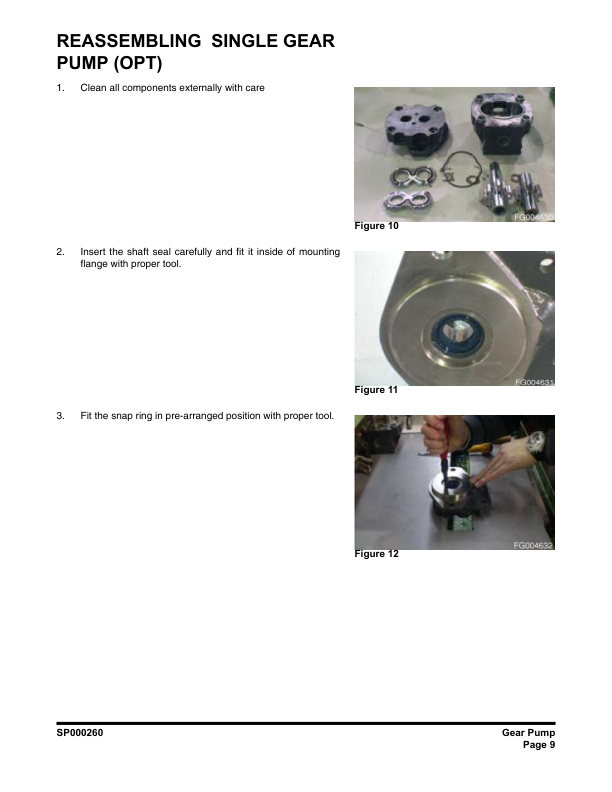 REASSEMBLING SINGLE GEAR PUMP (OPT)

1. Clean all components externally with care

FG004630

Figure 10

2. Insert the shaft seal carefully and fit it inside of mounting flange with proper tool.

FG004631

Figure 11

3. Fit the snap ring in pre-arranged position with proper tool.

FG004632

Figure 12

SP000260

Gear Pump
Page 9