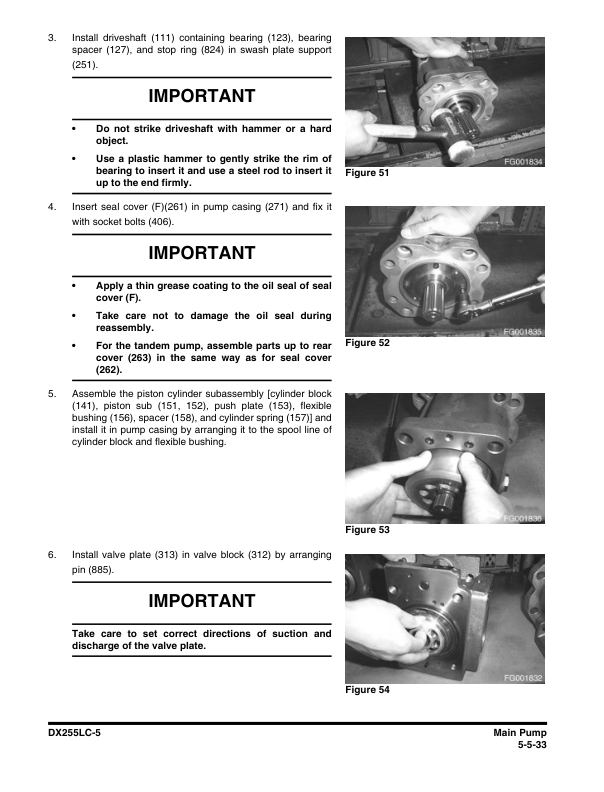 3. Install driveshaft (111) containing bearing (123), bearing spacer (127), and stop ring (824) in swash plate support (251).

IMPORTANT

• Do not strike driveshaft with hammer or a hard object.

• Use a plastic hammer to gently strike the rim of bearing to insert it and use a steel rod to insert it up to the end firmly.

FG001834

Figure 51

4. Insert seal cover (F)(261) in pump casing (271) and fix it with socket bolts (406).

IMPORTANT

• Apply a thin grease coating to the oil seal of seal cover (F).

• Take care not to damage the oil seal during reassembly.

• For the tandem pump, assemble parts up to rear cover (263) in the same way as for seal cover (262).

FG001835

Figure 52

5. Assemble the piston cylinder subassembly [cylinder block (141), piston sub (151, 152), push plate (153), flexible bushing (156), spacer (158), and cylinder spring (157)] and install it in pump casing by arranging it to the spool line of cylinder block and flexible bushing.

FG001836

Figure 53

6. Install valve plate (313) in valve block (312) by arranging pin (885).

IMPORTANT

Take care to set correct directions of suction and discharge of the valve plate.

FG001832

Figure 54

DX255LC-5

Main Pump
5-5-33