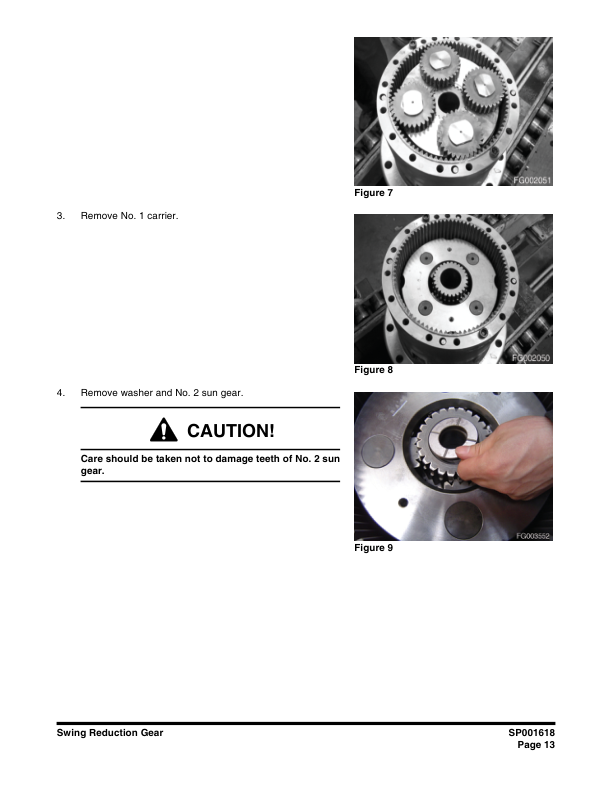 FG002051

Figure 7

3. Remove No. 1 carrier.

FG002050

Figure 8

4. Remove washer and No. 2 sun gear.

CAUTION!

Care should be taken not to damage teeth of No. 2 sun gear.

FG003552

Figure 9

Swing Reduction Gear

SP001618
Page 13