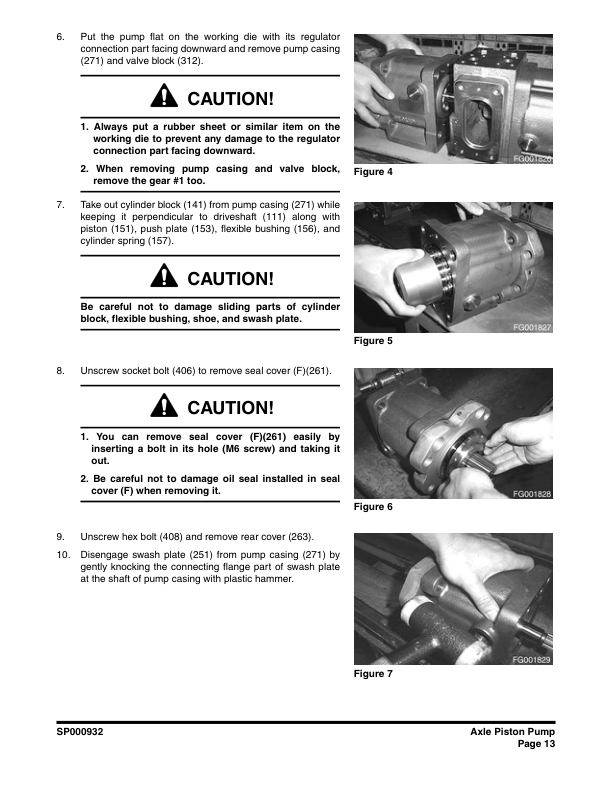 6. Put the pump flat on the working die with its regulator connection part facing downward and remove pump casing (271) and valve block (312).

CAUTION!

1. Always put a rubber sheet or similar item on the working die to prevent any damage to the regulator connection part facing downward.

2. When removing pump casing and valve block, remove the gear #1 too.

FG001826

Figure 4

7. Take out cylinder block (141) from pump casing (271) while keeping it perpendicular to driveshaft (111) along with piston (151), push plate (153), flexible bushing (156), and cylinder spring (157).

CAUTION!

Be careful not to damage sliding parts of cylinder block, flexible bushing, shoe, and swash plate.

FG001827

Figure 5

8. Unscrew socket bolt (406) to remove seal cover (F)(261).

CAUTION!

1. You can remove seal cover (F)(261) easily by inserting a bolt in its hole (M6 screw) and taking it out.

2. Be careful not to damage oil seal installed in seal cover (F) when removing it.

FG001828

Figure 6

9. Unscrew hex bolt (408) and remove rear cover (263).

10. Disengage swash plate (251) from pump casing (271) by gently knocking the connecting flange part of swash plate at the shaft of pump casing with plastic hammer.

FG001829

Figure 7

SP000932

Axle Piston Pump
Page 13