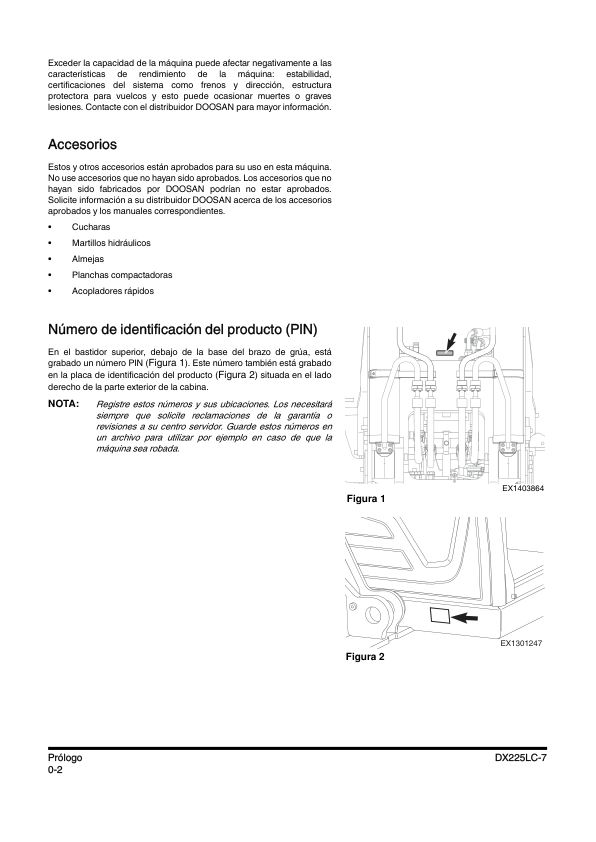 Exceder la capacidad de la máquina puede afectar negativamente a las características de rendimiento de la máquina: estabilidad, certificaciones del sistema como frenos y dirección, estructura protectora para vuelcos y esto puede ocasionar muertes o graves lesiones. Contacte con el distribuidor DOOSAN para mayor información.

Accesorios

Estos y otros accesorios están aprobados para su uso en esta máquina. No use accesorios que no hayan sido aprobados. Los accesorios que no hayan sido fabricados por DOOSAN podrían no estar aprobados. Solicite información a su distribuidor DOOSAN acerca de los accesorios aprobados y los manuales correspondientes.

• Cucharas
• Martillos hidráulicos
• Almejas
• Planchas compactadoras
• Acopladores rápidos

Número de identificación del producto (PIN)

En el bastidor superior, debajo de la base del brazo de grúa, está grabado un número PIN (Figura 1). Este número también está grabado en la placa de identificación del producto (Figura 2) situada en el lado derecho de la parte exterior de la cabina.

NOTA: Registre estos números y sus ubicaciones. Los necesitará siempre que solicite reclamaciones de la garantía o revisiones a su centro servidor. Guarde estos números en un archivo para utilizar por ejemplo en caso de que la máquina sea robada.

EX1403864
Figura 1

EX1301247
Figura 2

Prólogo
0-2
DX225LC-7