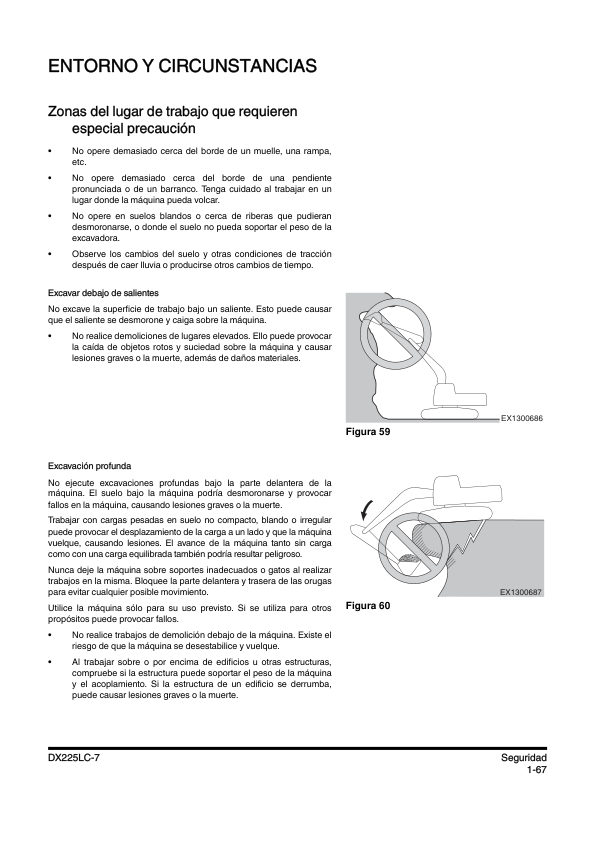 ENTORNO Y CIRCUNSTANCIAS

Zonas del lugar de trabajo que requieren especial precaución

• No opere demasiado cerca del borde de un muelle, una rampa, etc.

• No opere demasiado cerca del borde de una pendiente pronunciada o de un barranco. Tenga cuidado al trabajar en un lugar donde la máquina pueda volcar.

• No opere en suelos blandos o cerca de riberas que pudieran desmoronarse, o donde el suelo no pueda soportar el peso de la excavadora.

• Observe los cambios del suelo y otras condiciones de tracción después de caer lluvia o producirse otros cambios de tiempo.

Excavar debajo de salientes

No excave la superficie de trabajo bajo un saliente. Esto puede causar que el saliente se desmorone y caiga sobre la máquina.

• No realice demoliciones de lugares elevados. Ello puede provocar la caída de objetos rotos y suciedad sobre la máquina y causar lesiones graves o la muerte, además de daños materiales.

EX1300686

Figura 59

Excavación profunda

No ejecute excavaciones profundas bajo la parte delantera de la máquina. El suelo bajo la máquina podría desmoronarse y provocar fallos en la máquina, causando lesiones graves o la muerte.

Trabajar con cargas pesadas en suelo no compacto, blando o irregular puede provocar el desplazamiento de la carga a un lado y que la máquina vuelque, causando lesiones. El avance de la máquina tanto sin carga como con una carga equilibrada también podría resultar peligroso.

Nunca deje la máquina sobre soportes inadecuados o gatos al realizar trabajos en la misma. Bloquee la parte delantera y trasera de las orugas para evitar cualquier posible movimiento.

Utilice la máquina sólo para su uso previsto. Si se utiliza para otros propósitos puede provocar fallos.

• No realice trabajos de demolición debajo de la máquina. Existe el riesgo de que la máquina se desestabilice y vuelque.

• Al trabajar sobre o por encima de edificios u otras estructuras, compruebe si la estructura puede soportar el peso de la máquina y el acoplamiento. Si la estructura de un edificio se derrumba, puede causar lesiones graves o la muerte.

EX1300687

Figura 60

DX225LC-7

Seguridad
1-67