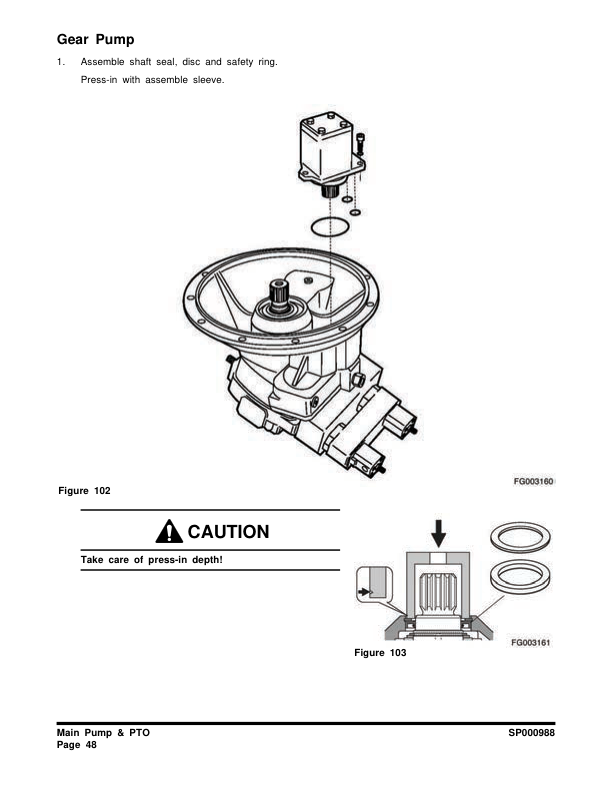 Gear Pump

1. Assemble shaft seal, disc and safety ring.

Press-in with assemble sleeve.

FG003160

Figure 102

CAUTION

Take care of press-in depth!

FG003161

Figure 103

Main Pump & PTO
Page 48

SP000988