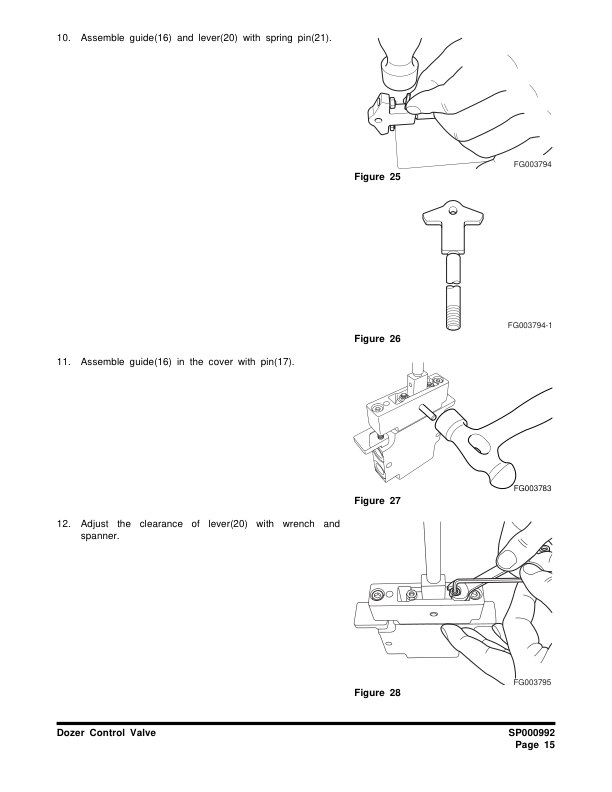 10. Assemble guide(16) and lever(20) with spring pin(21).

FG003794

Figure 25

FG003794-1

Figure 26

11. Assemble guide(16) in the cover with pin(17).

FG003783

Figure 27

12. Adjust the clearance of lever(20) with wrench and spanner.

FG003795

Figure 28

Dozer Control Valve

SP000992
Page 15