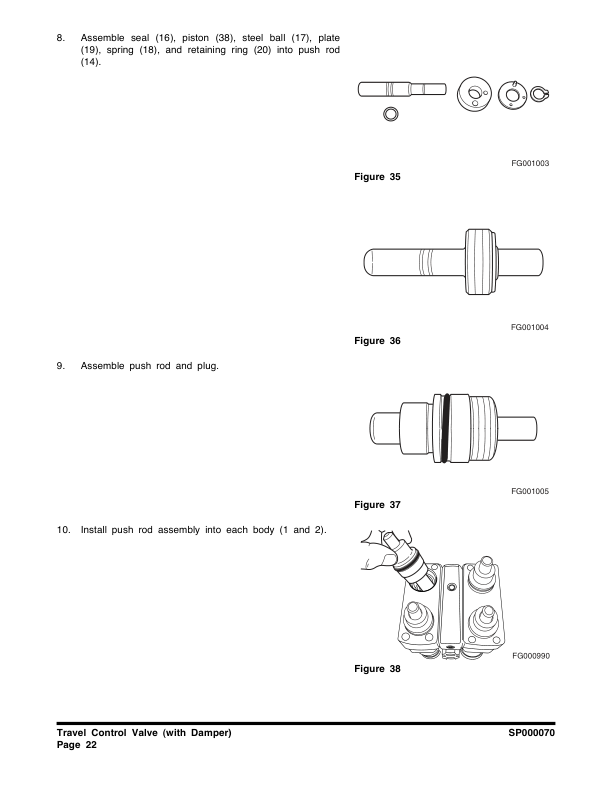 8. Assemble seal (16), piston (38), steel ball (17), plate (19), spring (18), and retaining ring (20) into push rod (14).

FG001003

Figure 35

FG001004

Figure 36

9. Assemble push rod and plug.

FG001005

Figure 37

10. Install push rod assembly into each body (1 and 2).

FG000990

Figure 38

Travel Control Valve (with Damper)
Page 22

SP000070