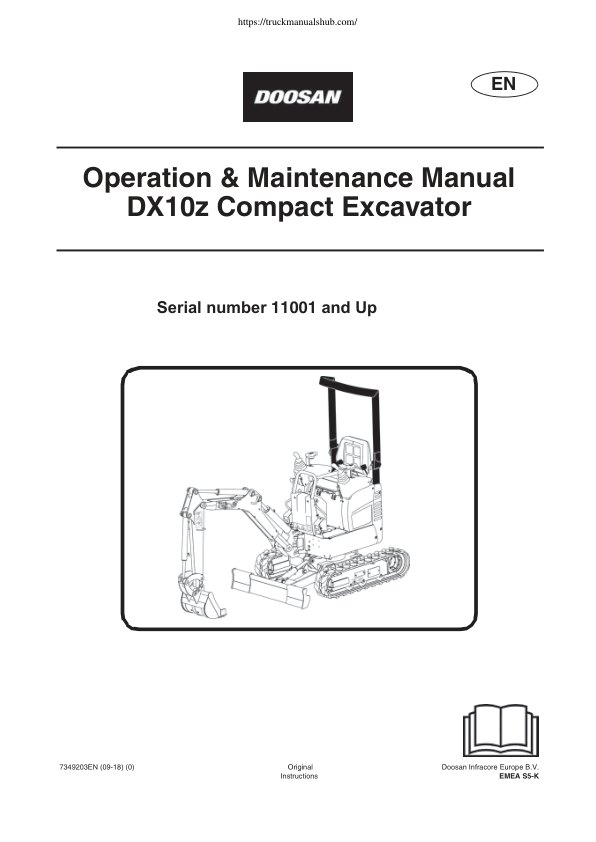 https://truckmanualshub.com/

DOOSAN

EN

Operation & Maintenance Manual
DX10z Compact Excavator

Serial number 11001 and Up

7349203EN (09-18) (0)

Original Instructions

Doosan Infracore Europe B.V.
EMEA S5-K