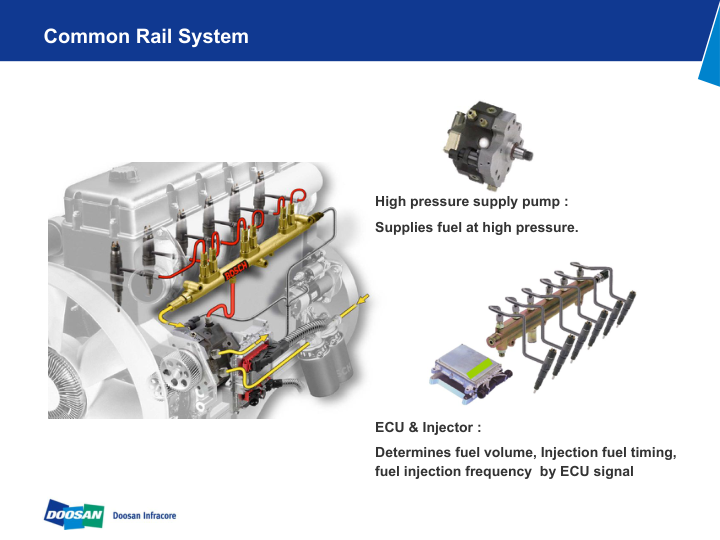 Common Rail System

BOSCH

High pressure supply pump :

Supplies fuel at high pressure.

ECU & Injector :

Determines fuel volume, Injection fuel timing, fuel injection frequency by ECU signal

DOOSAN Doosan Infracore