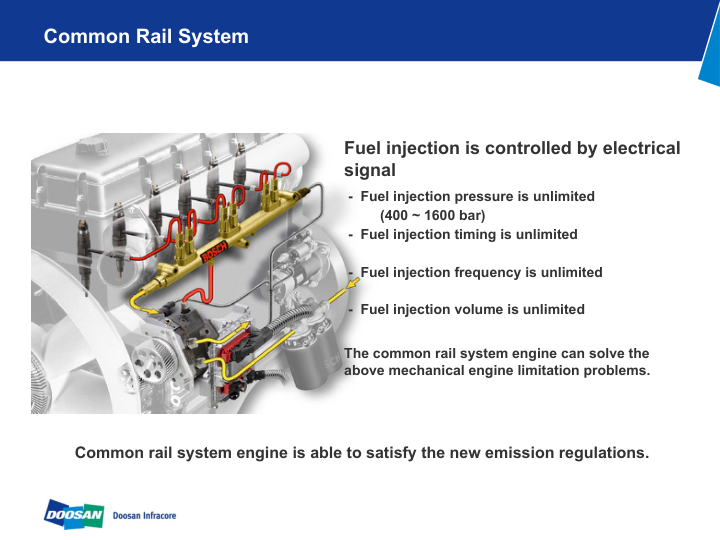 Common Rail System

BOSCH

Fuel injection is controlled by electrical signal

- Fuel injection pressure is unlimited
(400 ~ 1600 bar)
- Fuel injection timing is unlimited

- Fuel injection frequency is unlimited

- Fuel injection volume is unlimited

The common rail system engine can solve the above mechanical engine limitation problems.

Common rail system engine is able to satisfy the new emission regulations.

DOOSAN Doosan Infracore