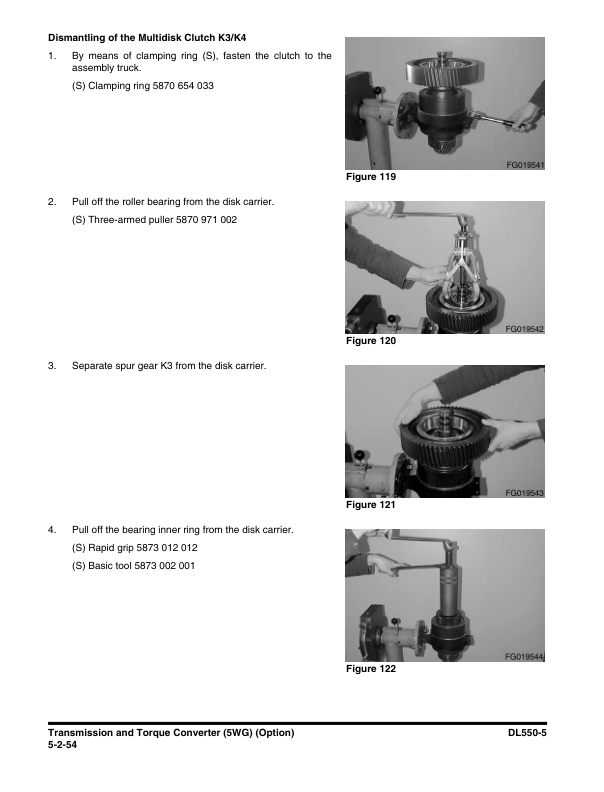 Dismantling of the Multidisk Clutch K3/K4

1. By means of clamping ring (S), fasten the clutch to the assembly truck.

(S) Clamping ring 5870 654 033

FG019541

Figure 119

2. Pull off the roller bearing from the disk carrier.

(S) Three-armed puller 5870 971 002

FG019542

Figure 120

3. Separate spur gear K3 from the disk carrier.

FG019543

Figure 121

4. Pull off the bearing inner ring from the disk carrier.

(S) Rapid grip 5873 012 012

(S) Basic tool 5873 002 001

FG019544

Figure 122

Transmission and Torque Converter (5WG) (Option)
5-2-54

DL550-5