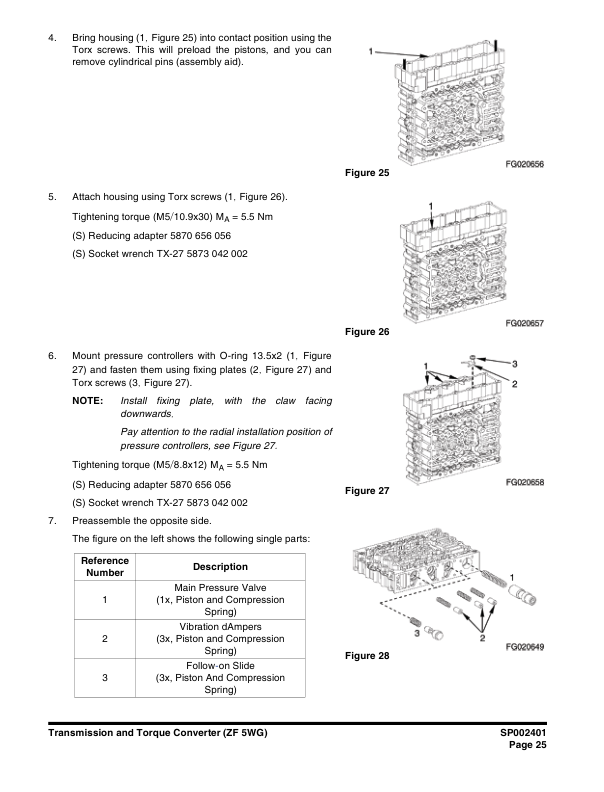 4. Bring housing (1, Figure 25) into contact position using the Torx screws. This will preload the pistons, and you can remove cylindrical pins (assembly aid).

1

FG020656

Figure 25

5. Attach housing using Torx screws (1, Figure 26).

Tightening torque (M5/10.9x30) $M_A$ = 5.5 Nm

(S) Reducing adapter 5870 656 056

(S) Socket wrench TX-27 5873 042 002

1

FG020657

Figure 26

6. Mount pressure controllers with O-ring 13.5x2 (1, Figure 27) and fasten them using fixing plates (2, Figure 27) and Torx screws (3, Figure 27).

NOTE: Install fixing plate, with the claw facing downwards.

Pay attention to the radial installation position of pressure controllers, see Figure 27.

Tightening torque (M5/8.8x12) $M_A$ = 5.5 Nm

(S) Reducing adapter 5870 656 056

(S) Socket wrench TX-27 5873 042 002

1

3

2

FG020658

Figure 27

7. Preassemble the opposite side.

The figure on the left shows the following single parts:

| Reference Number | Description |
|---|---|
| 1 | Main Pressure Valve (1x, Piston and Compression Spring) |
| 2 | Vibration dAmpers (3x, Piston and Compression Spring) |
| 3 | Follow-on Slide (3x, Piston And Compression Spring) |

1

3

2

FG020649

Figure 28

Transmission and Torque Converter (ZF 5WG)

SP002401
Page 25