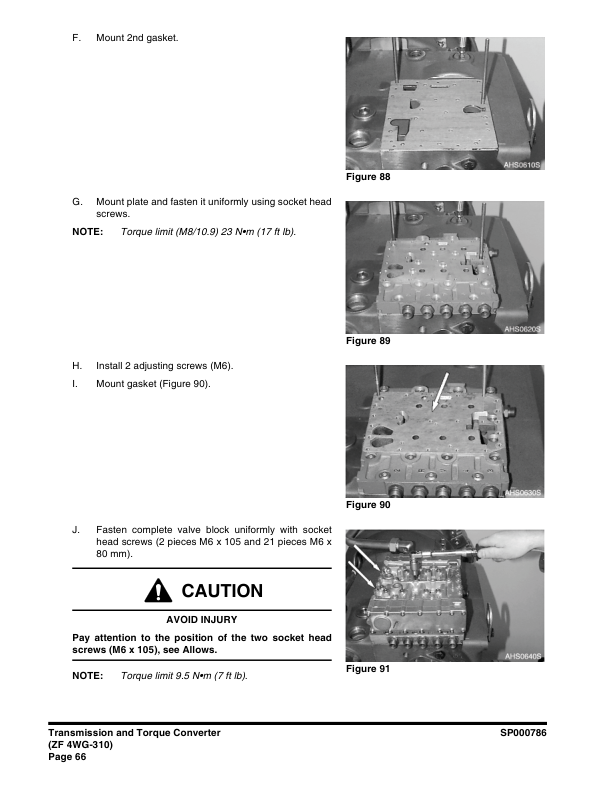 F. Mount 2nd gasket.

AHS0610S

Figure 88

G. Mount plate and fasten it uniformly using socket head screws.

NOTE: Torque limit (M8/10.9) 23 N•m (17 ft lb).

AHS0620S

Figure 89

H. Install 2 adjusting screws (M6).

I. Mount gasket (Figure 90).

AHS0630S

Figure 90

J. Fasten complete valve block uniformly with socket head screws (2 pieces M6 x 105 and 21 pieces M6 x 80 mm).

CAUTION

AVOID INJURY

Pay attention to the position of the two socket head screws (M6 x 105), see Allows.

NOTE: Torque limit 9.5 N•m (7 ft lb).

AHS0640S

Figure 91

Transmission and Torque Converter (ZF 4WG-310)
Page 66

SP000786