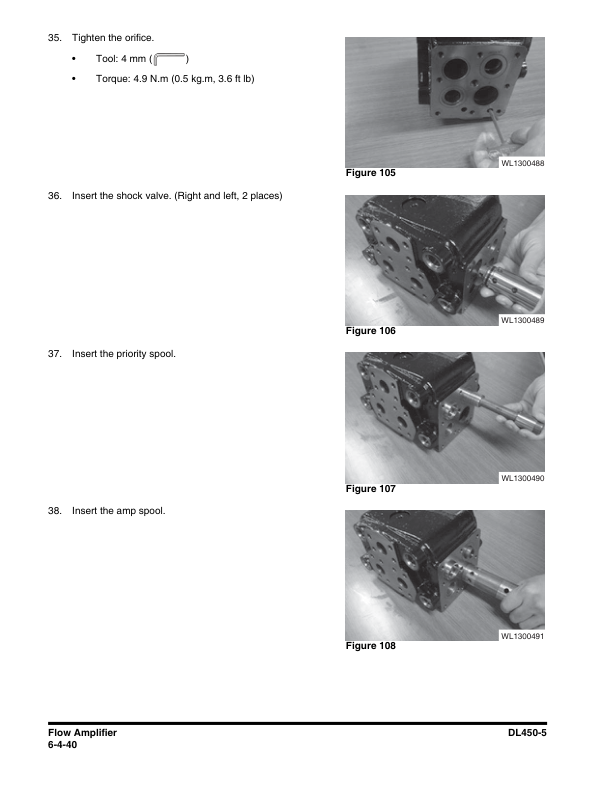 35. Tighten the orifice.

• Tool: 4 mm ( )

• Torque: 4.9 N.m (0.5 kg.m, 3.6 ft lb)

WL1300488

Figure 105

36. Insert the shock valve. (Right and left, 2 places)

WL1300489

Figure 106

37. Insert the priority spool.

WL1300490

Figure 107

38. Insert the amp spool.

WL1300491

Figure 108

Flow Amplifier
6-4-40

DL450-5