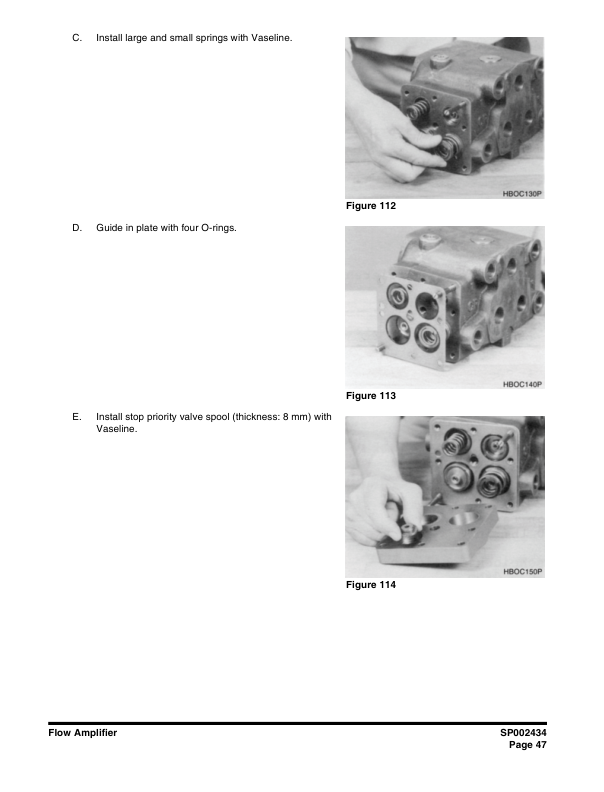 C. Install large and small springs with Vaseline.

HBOC130P

Figure 112

D. Guide in plate with four O-rings.

HBOC140P

Figure 113

E. Install stop priority valve spool (thickness: 8 mm) with Vaseline.

HBOC150P

Figure 114

Flow Amplifier

SP002434
Page 47