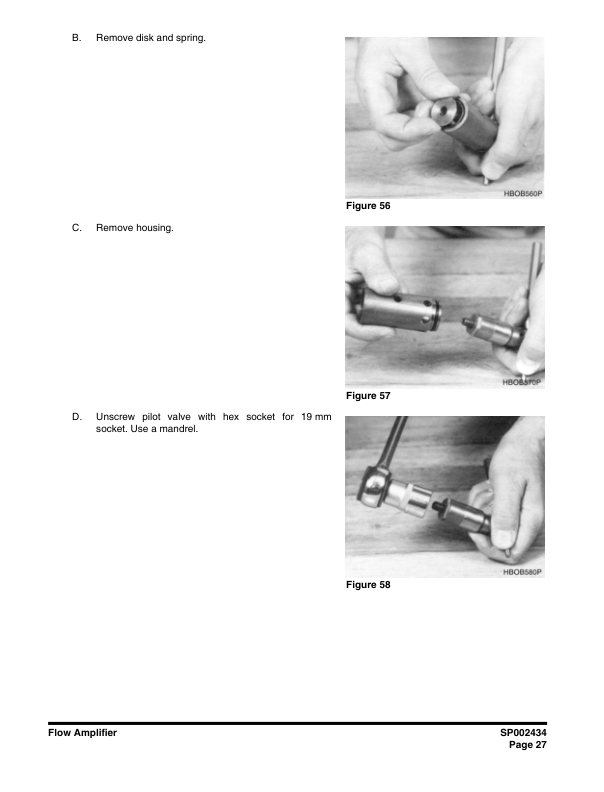 B. Remove disk and spring.

HBOB560P

Figure 56

C. Remove housing.

HBOB570P

Figure 57

D. Unscrew pilot valve with hex socket for 19 mm socket. Use a mandrel.

HBOB580P

Figure 58

Flow Amplifier

SP002434
Page 27