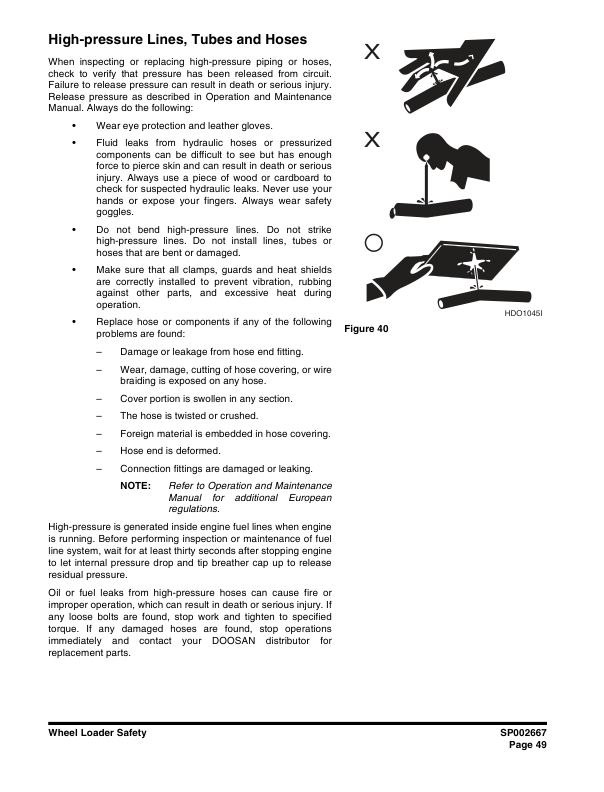 High-pressure Lines, Tubes and Hoses

When inspecting or replacing high-pressure piping or hoses, check to verify that pressure has been released from circuit. Failure to release pressure can result in death or serious injury. Release pressure as described in Operation and Maintenance Manual. Always do the following:

• Wear eye protection and leather gloves.

• Fluid leaks from hydraulic hoses or pressurized components can be difficult to see but has enough force to pierce skin and can result in death or serious injury. Always use a piece of wood or cardboard to check for suspected hydraulic leaks. Never use your hands or expose your fingers. Always wear safety goggles.

• Do not bend high-pressure lines. Do not strike high-pressure lines. Do not install lines, tubes or hoses that are bent or damaged.

• Make sure that all clamps, guards and heat shields are correctly installed to prevent vibration, rubbing against other parts, and excessive heat during operation.

• Replace hose or components if any of the following problems are found:

– Damage or leakage from hose end fitting.

– Wear, damage, cutting of hose covering, or wire braiding is exposed on any hose.

– Cover portion is swollen in any section.

– The hose is twisted or crushed.

– Foreign material is embedded in hose covering.

– Hose end is deformed.

– Connection fittings are damaged or leaking.

NOTE: Refer to Operation and Maintenance Manual for additional European regulations.

High-pressure is generated inside engine fuel lines when engine is running. Before performing inspection or maintenance of fuel line system, wait for at least thirty seconds after stopping engine to let internal pressure drop and tip breather cap up to release residual pressure.

Oil or fuel leaks from high-pressure hoses can cause fire or improper operation, which can result in death or serious injury. If any loose bolts are found, stop work and tighten to specified torque. If any damaged hoses are found, stop operations immediately and contact your DOOSAN distributor for replacement parts.

X

X

O

HDO1045I

Figure 40

Wheel Loader Safety

SP002667
Page 49