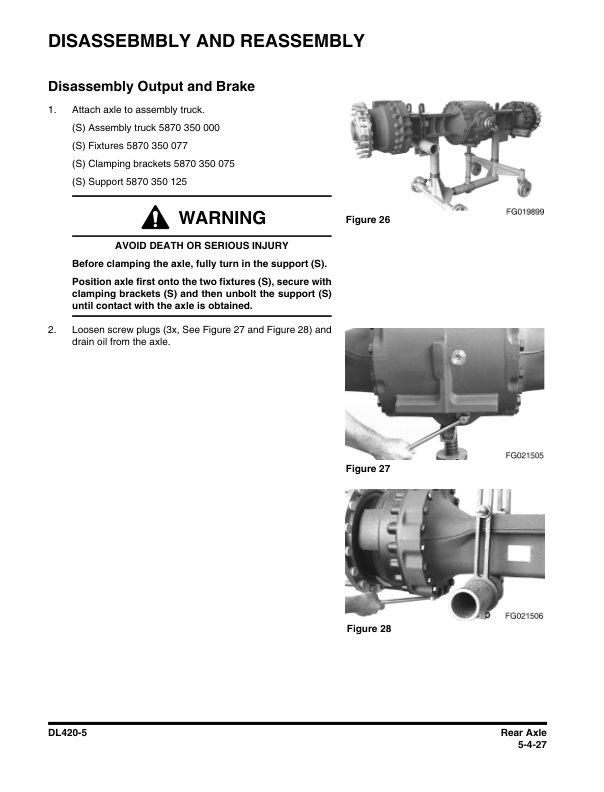 DISASSEBMBLY AND REASSEMBLY

Disassembly Output and Brake

1. Attach axle to assembly truck.

(S) Assembly truck 5870 350 000

(S) Fixtures 5870 350 077

(S) Clamping brackets 5870 350 075

(S) Support 5870 350 125

WARNING

AVOID DEATH OR SERIOUS INJURY

Before clamping the axle, fully turn in the support (S).

Position axle first onto the two fixtures (S), secure with clamping brackets (S) and then unbolt the support (S) until contact with the axle is obtained.

2. Loosen screw plugs (3x, See Figure 27 and Figure 28) and drain oil from the axle.

FG019899

Figure 26

FG021505

Figure 27

FG021506

Figure 28

DL420-5

Rear Axle
5-4-27