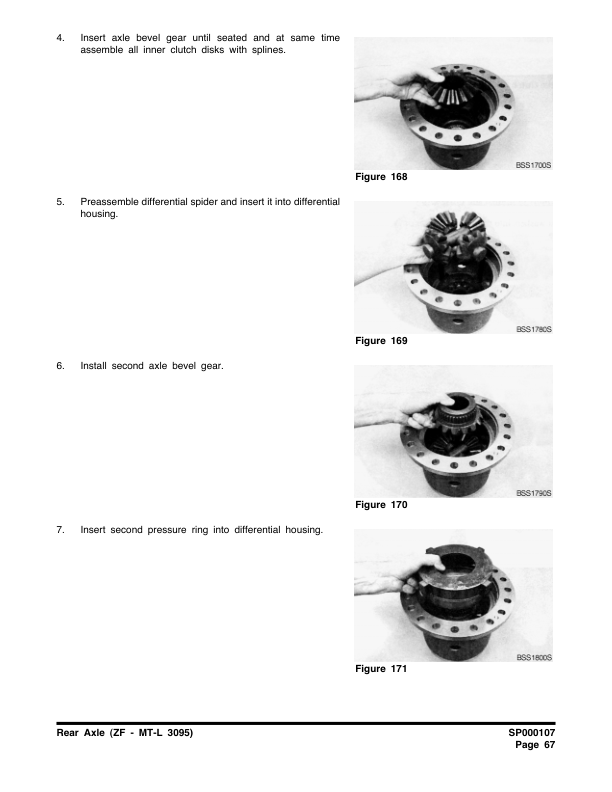 4. Insert axle bevel gear until seated and at same time assemble all inner clutch disks with splines.

BSS1700S

Figure 168

5. Preassemble differential spider and insert it into differential housing.

BSS1780S

Figure 169

6. Install second axle bevel gear.

BSS1790S

Figure 170

7. Insert second pressure ring into differential housing.

BSS1800S

Figure 171

Rear Axle (ZF - MT-L 3095)

SP000107
Page 67