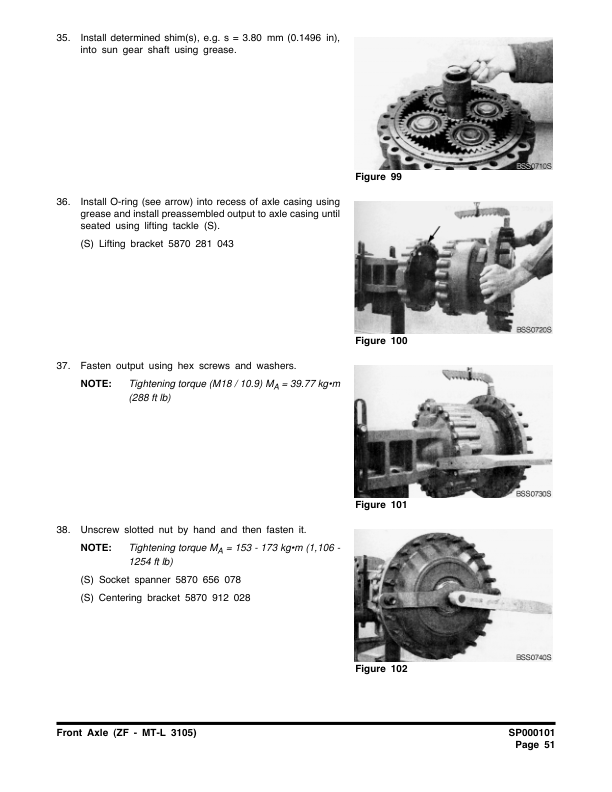 35. Install determined shim(s), e.g. s = 3.80 mm (0.1496 in), into sun gear shaft using grease.

BSS0710S

Figure 99

36. Install O-ring (see arrow) into recess of axle casing using grease and install preassembled output to axle casing until seated using lifting tackle (S).

(S) Lifting bracket 5870 281 043

BSS0720S

Figure 100

37. Fasten output using hex screws and washers.

NOTE: Tightening torque (M18 / 10.9) $M_A$ = 39.77 kg•m (288 ft lb)

BSS0730S

Figure 101

38. Unscrew slotted nut by hand and then fasten it.

NOTE: Tightening torque $M_A$ = 153 - 173 kg•m (1,106 - 1254 ft lb)

(S) Socket spanner 5870 656 078

(S) Centering bracket 5870 912 028

BSS0740S

Figure 102

Front Axle (ZF - MT-L 3105)

SP000101
Page 51