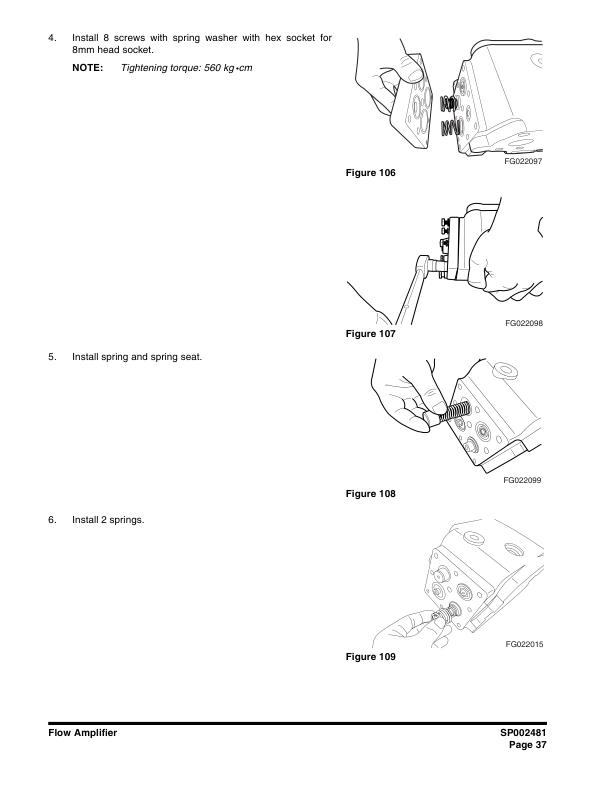 4. Install 8 screws with spring washer with hex socket for 8mm head socket.

NOTE: Tightening torque: 560 kg•cm

FG022097

Figure 106

FG022098

Figure 107

5. Install spring and spring seat.

FG022099

Figure 108

6. Install 2 springs.

FG022015

Figure 109

Flow Amplifier

SP002481
Page 37