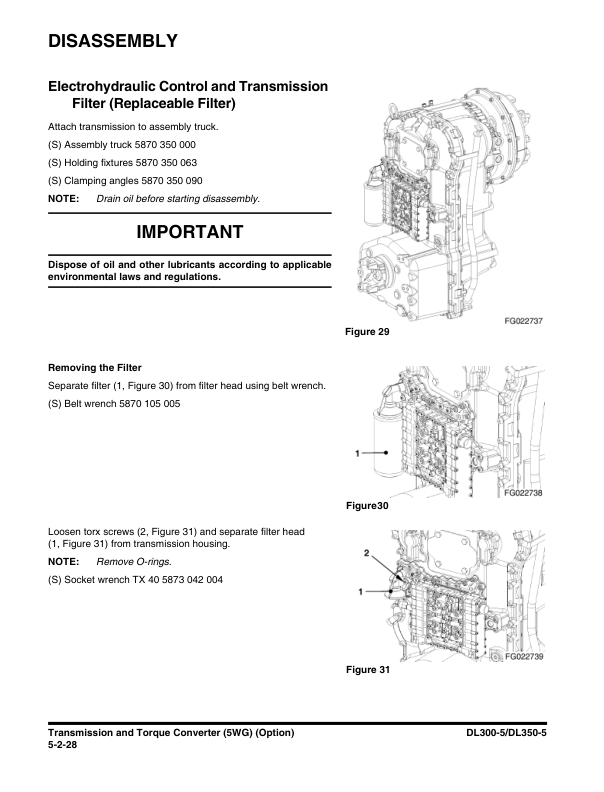 DISASSEMBLY

Electrohydraulic Control and Transmission Filter (Replaceable Filter)

Attach transmission to assembly truck.

(S) Assembly truck 5870 350 000

(S) Holding fixtures 5870 350 063

(S) Clamping angles 5870 350 090

NOTE: Drain oil before starting disassembly.

IMPORTANT

Dispose of oil and other lubricants according to applicable environmental laws and regulations.

FG022737

Figure 29

Removing the Filter

Separate filter (1, Figure 30) from filter head using belt wrench.

(S) Belt wrench 5870 105 005

1

FG022738

Figure30

Loosen torx screws (2, Figure 31) and separate filter head (1, Figure 31) from transmission housing.

NOTE: Remove O-rings.

(S) Socket wrench TX 40 5873 042 004

2

1

FG022739

Figure 31

Transmission and Torque Converter (5WG) (Option)
5-2-28

DL300-5/DL350-5