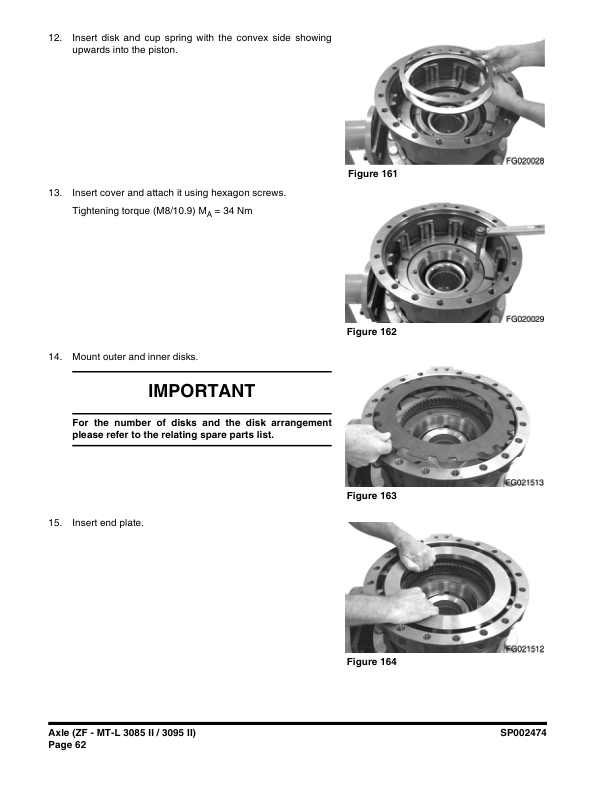 12. Insert disk and cup spring with the convex side showing upwards into the piston.

FG020028

Figure 161

13. Insert cover and attach it using hexagon screws.

Tightening torque (M8/10.9) $M_A$ = 34 Nm

FG020029

Figure 162

14. Mount outer and inner disks.

IMPORTANT

For the number of disks and the disk arrangement please refer to the relating spare parts list.

FG021513

Figure 163

15. Insert end plate.

FG021512

Figure 164

Axle (ZF - MT-L 3085 II / 3095 II)
Page 62

SP002474