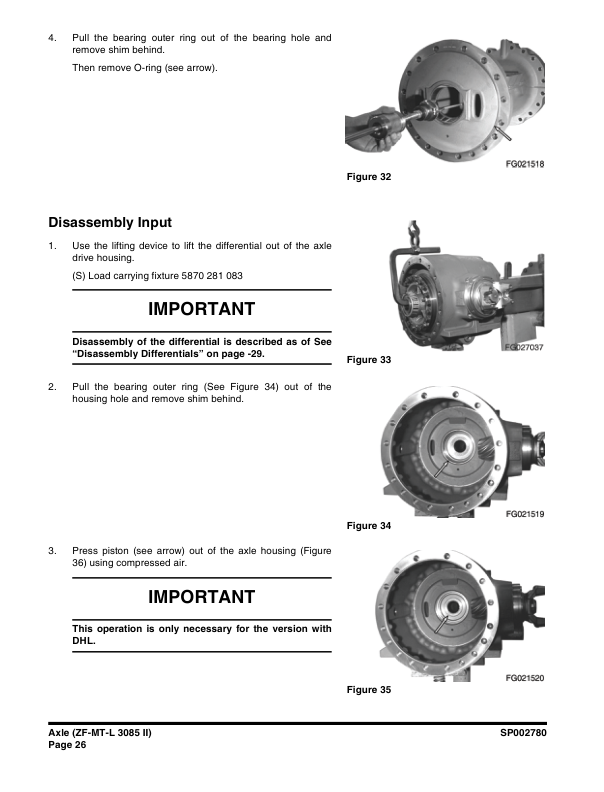 4. Pull the bearing outer ring out of the bearing hole and remove shim behind.

Then remove O-ring (see arrow).

FG021518

Figure 32

Disassembly Input

1. Use the lifting device to lift the differential out of the axle drive housing.

(S) Load carrying fixture 5870 281 083

IMPORTANT

Disassembly of the differential is described as of See "Disassembly Differentials" on page -29.

FG027037

Figure 33

2. Pull the bearing outer ring (See Figure 34) out of the housing hole and remove shim behind.

FG021519

Figure 34

3. Press piston (see arrow) out of the axle housing (Figure 36) using compressed air.

IMPORTANT

This operation is only necessary for the version with DHL.

FG021520

Figure 35

Axle (ZF-MT-L 3085 II)
Page 26

SP002780