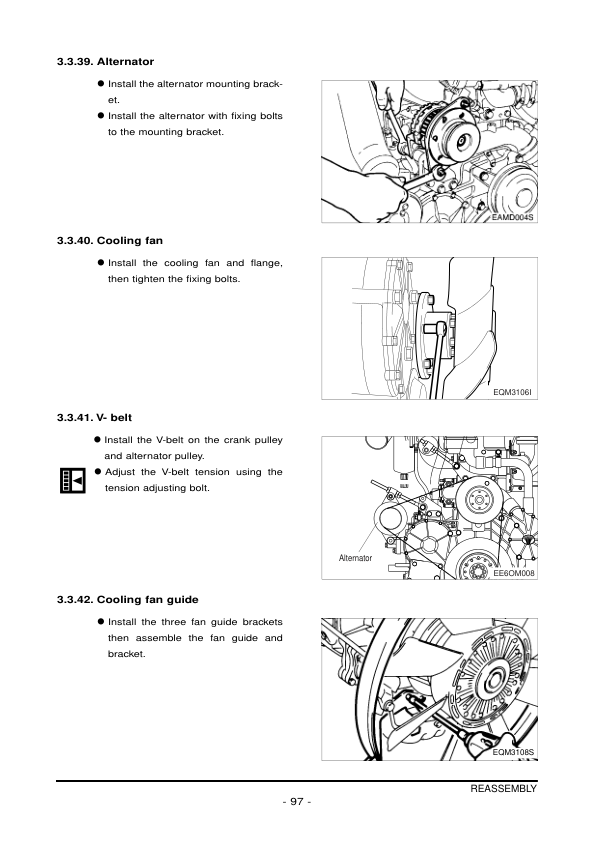 3.3.39. Alternator

● Install the alternator mounting bracket.

● Install the alternator with fixing bolts to the mounting bracket.

EAMD004S

3.3.40. Cooling fan

● Install the cooling fan and flange, then tighten the fixing bolts.

EQM3106I

3.3.41. V- belt

● Install the V-belt on the crank pulley and alternator pulley.

● Adjust the V-belt tension using the tension adjusting bolt.

Alternator

EE6OM008

3.3.42. Cooling fan guide

● Install the three fan guide brackets then assemble the fan guide and bracket.

EQM3108S

REASSEMBLY

- 97 -