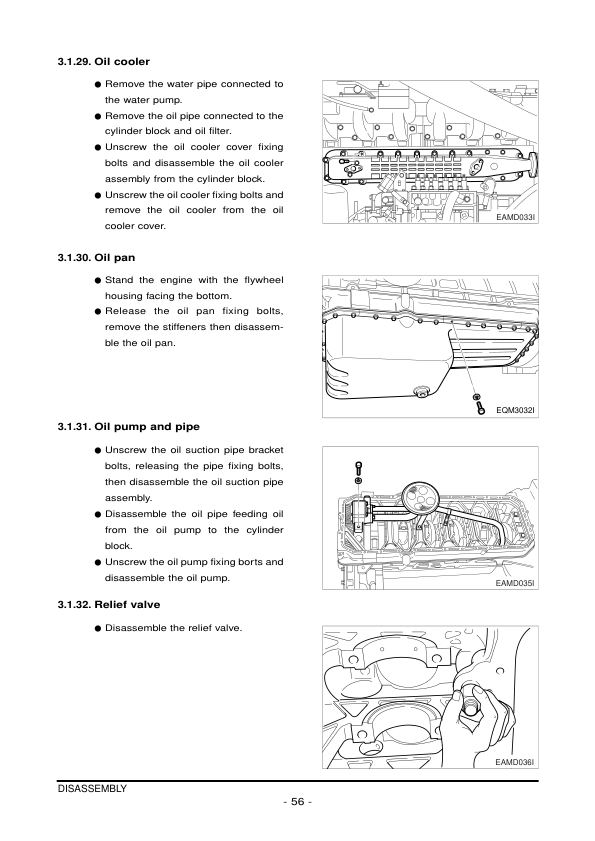 3.1.29. Oil cooler

● Remove the water pipe connected to the water pump.

● Remove the oil pipe connected to the cylinder block and oil filter.

● Unscrew the oil cooler cover fixing bolts and disassemble the oil cooler assembly from the cylinder block.

● Unscrew the oil cooler fixing bolts and remove the oil cooler from the oil cooler cover.

EAMD033I

3.1.30. Oil pan

● Stand the engine with the flywheel housing facing the bottom.

● Release the oil pan fixing bolts, remove the stiffeners then disassemble the oil pan.

EQM3032I

3.1.31. Oil pump and pipe

● Unscrew the oil suction pipe bracket bolts, releasing the pipe fixing bolts, then disassemble the oil suction pipe assembly.

● Disassemble the oil pipe feeding oil from the oil pump to the cylinder block.

● Unscrew the oil pump fixing borts and disassemble the oil pump.

EAMD035I

3.1.32. Relief valve

● Disassemble the relief valve.

EAMD036I

DISASSEMBLY

- 56 -