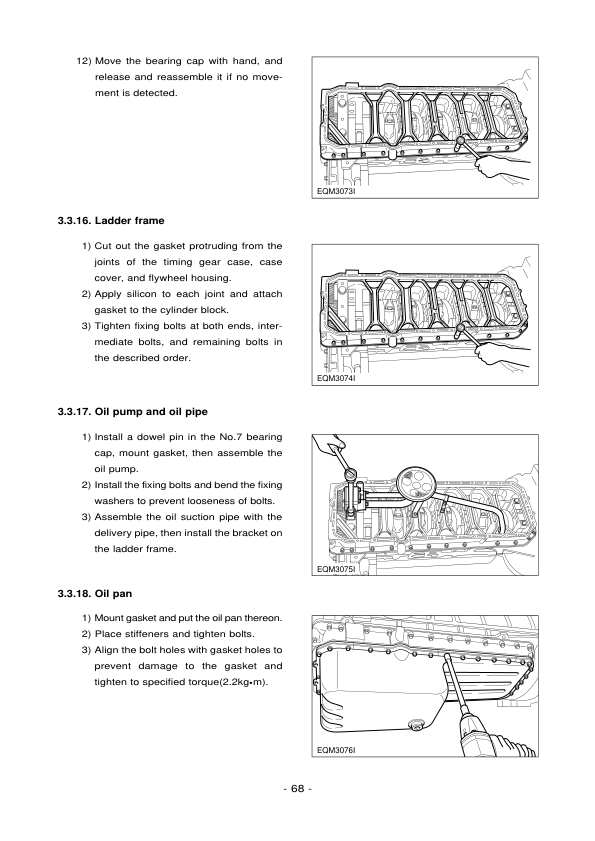 12) Move the bearing cap with hand, and release and reassemble it if no movement is detected.

EQM3073I

3.3.16. Ladder frame

1) Cut out the gasket protruding from the joints of the timing gear case, case cover, and flywheel housing.
2) Apply silicon to each joint and attach gasket to the cylinder block.
3) Tighten fixing bolts at both ends, intermediate bolts, and remaining bolts in the described order.

EQM3074I

3.3.17. Oil pump and oil pipe

1) Install a dowel pin in the No.7 bearing cap, mount gasket, then assemble the oil pump.
2) Install the fixing bolts and bend the fixing washers to prevent looseness of bolts.
3) Assemble the oil suction pipe with the delivery pipe, then install the bracket on the ladder frame.

EQM3075I

3.3.18. Oil pan

1) Mount gasket and put the oil pan thereon.
2) Place stiffeners and tighten bolts.
3) Align the bolt holes with gasket holes to prevent damage to the gasket and tighten to specified torque(2.2kg•m).

EQM3076I

- 68 -