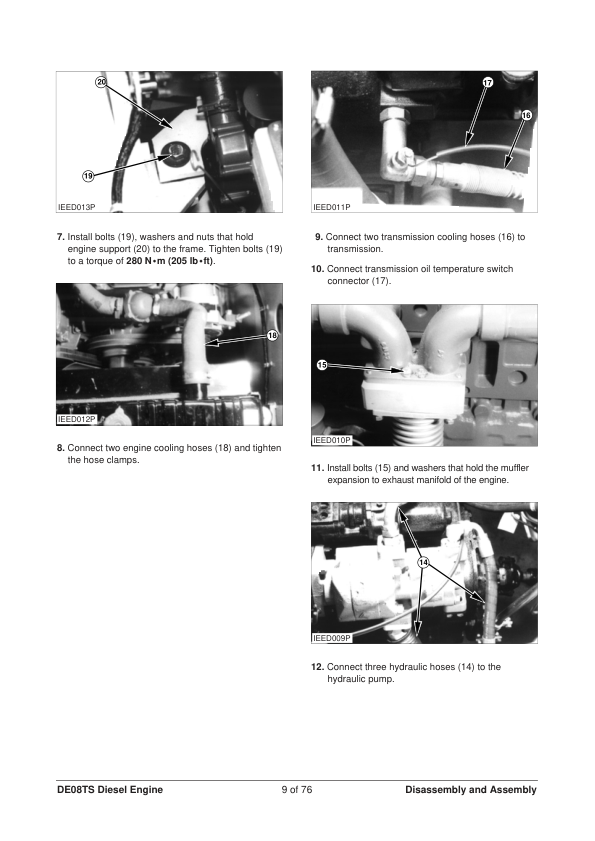 20

19

IEED013P

7. Install bolts (19), washers and nuts that hold engine support (20) to the frame. Tighten bolts (19) to a torque of 280 N•m (205 lb•ft).

18

IEED012P

8. Connect two engine cooling hoses (18) and tighten the hose clamps.

17

16

IEED011P

9. Connect two transmission cooling hoses (16) to transmission.

10. Connect transmission oil temperature switch connector (17).

15

IEED010P

11. Install bolts (15) and washers that hold the muffler expansion to exhaust manifold of the engine.

14

IEED009P

12. Connect three hydraulic hoses (14) to the hydraulic pump.

DE08TS Diesel Engine 9 of 76 Disassembly and Assembly