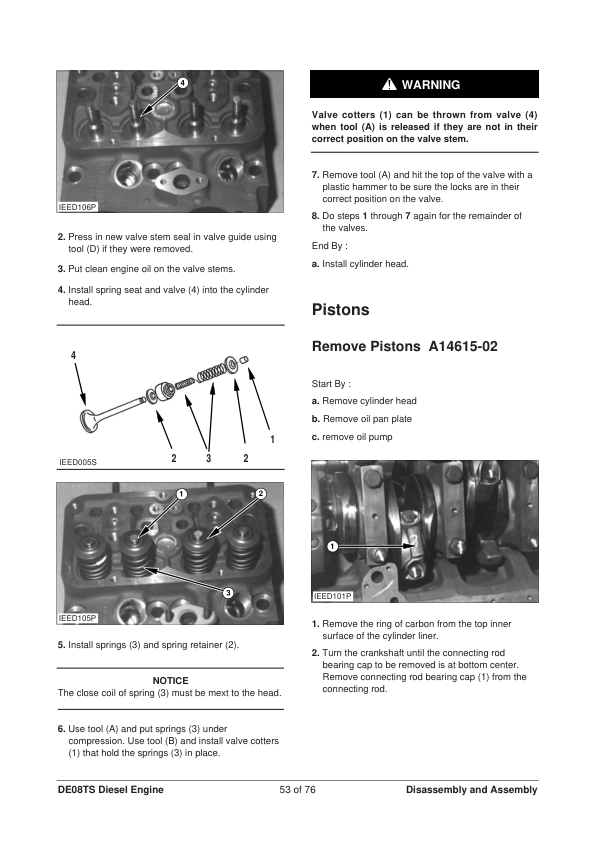 4

IEED106P

2. Press in new valve stem seal in valve guide using tool (D) if they were removed.

3. Put clean engine oil on the valve stems.

4. Install spring seat and valve (4) into the cylinder head.

4

1

2 3 2

IEED005S

1 2

3

IEED105P

5. Install springs (3) and spring retainer (2).

NOTICE

The close coil of spring (3) must be mext to the head.

6. Use tool (A) and put springs (3) under compression. Use tool (B) and install valve cotters (1) that hold the springs (3) in place.

WARNING

Valve cotters (1) can be thrown from valve (4) when tool (A) is released if they are not in their correct position on the valve stem.

7. Remove tool (A) and hit the top of the valve with a plastic hammer to be sure the locks are in their correct position on the valve.

8. Do steps 1 through 7 again for the remainder of the valves.

End By :

a. Install cylinder head.

Pistons

Remove Pistons A14615-02

Start By :

a. Remove cylinder head

b. Remove oil pan plate

c. remove oil pump

1

IEED101P

1. Remove the ring of carbon from the top inner surface of the cylinder liner.

2. Turn the crankshaft until the connecting rod bearing cap to be removed is at bottom center. Remove connecting rod bearing cap (1) from the connecting rod.

DE08TS Diesel Engine 53 of 76 Disassembly and Assembly