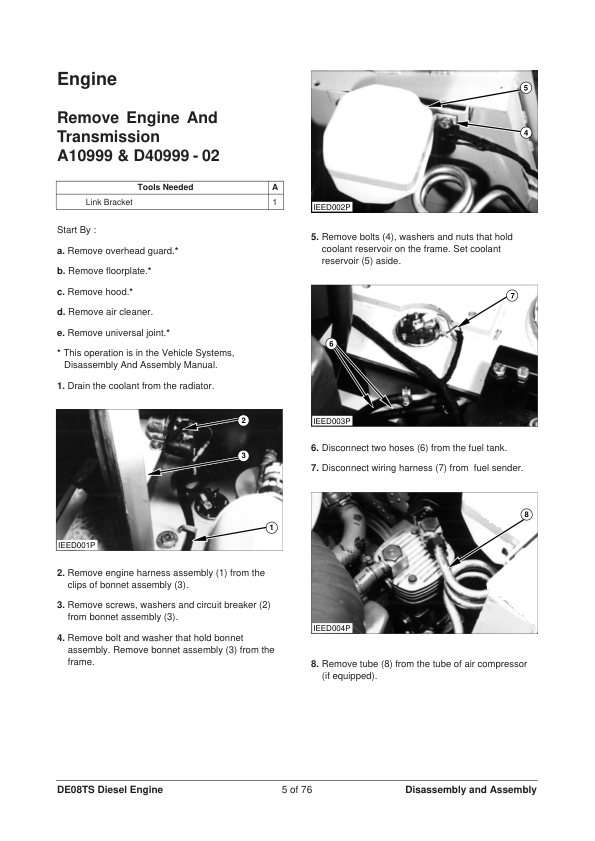 Engine

Remove Engine And Transmission A10999 & D40999 - 02

| Tools Needed | A |
|---|---|
| Link Bracket | 1 |

Start By :

a. Remove overhead guard.*

b. Remove floorplate.*

c. Remove hood.*

d. Remove air cleaner.

e. Remove universal joint.*

* This operation is in the Vehicle Systems, Disassembly And Assembly Manual.

1. Drain the coolant from the radiator.

2

3

1

IEED001P

2. Remove engine harness assembly (1) from the clips of bonnet assembly (3).

3. Remove screws, washers and circuit breaker (2) from bonnet assembly (3).

4. Remove bolt and washer that hold bonnet assembly. Remove bonnet assembly (3) from the frame.

5

4

IEED002P

5. Remove bolts (4), washers and nuts that hold coolant reservoir on the frame. Set coolant reservoir (5) aside.

7

6

IEED003P

6. Disconnect two hoses (6) from the fuel tank.

7. Disconnect wiring harness (7) from fuel sender.

8

IEED004P

8. Remove tube (8) from the tube of air compressor (if equipped).

DE08TS Diesel Engine 5 of 76 Disassembly and Assembly