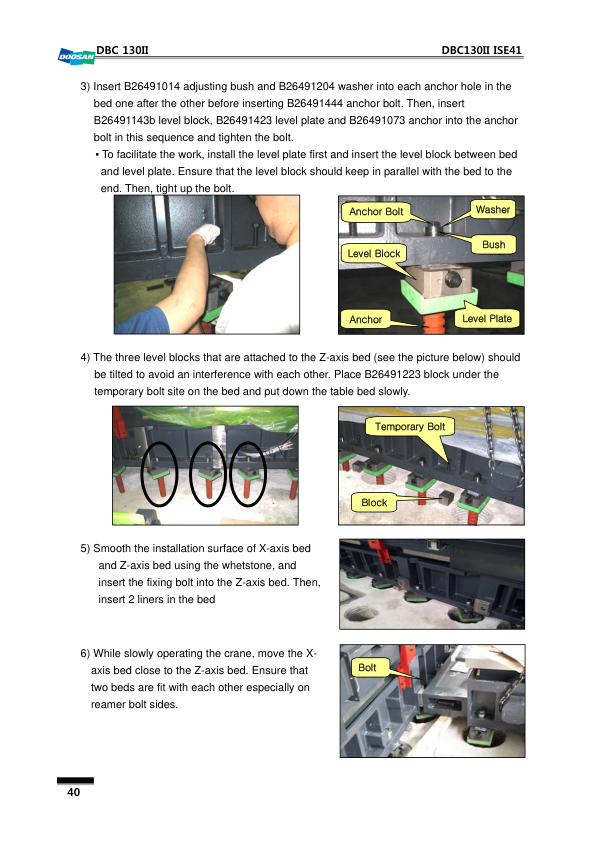 DOOSAN DBC 130II

DBC130II ISE41

3) Insert B26491014 adjusting bush and B26491204 washer into each anchor hole in the bed one after the other before inserting B26491444 anchor bolt. Then, insert B26491143b level block, B26491423 level plate and B26491073 anchor into the anchor bolt in this sequence and tighten the bolt.

▪ To facilitate the work, install the level plate first and insert the level block between bed and level plate. Ensure that the level block should keep in parallel with the bed to the end. Then, tight up the bolt.

Anchor Bolt
Washer
Bush
Level Block
Anchor
Level Plate

4) The three level blocks that are attached to the Z-axis bed (see the picture below) should be tilted to avoid an interference with each other. Place B26491223 block under the temporary bolt site on the bed and put down the table bed slowly.

Temporary Bolt
Block

5) Smooth the installation surface of X-axis bed and Z-axis bed using the whetstone, and insert the fixing bolt into the Z-axis bed. Then, insert 2 liners in the bed

6) While slowly operating the crane, move the X-axis bed close to the Z-axis bed. Ensure that two beds are fit with each other especially on reamer bolt sides.

Bolt

40