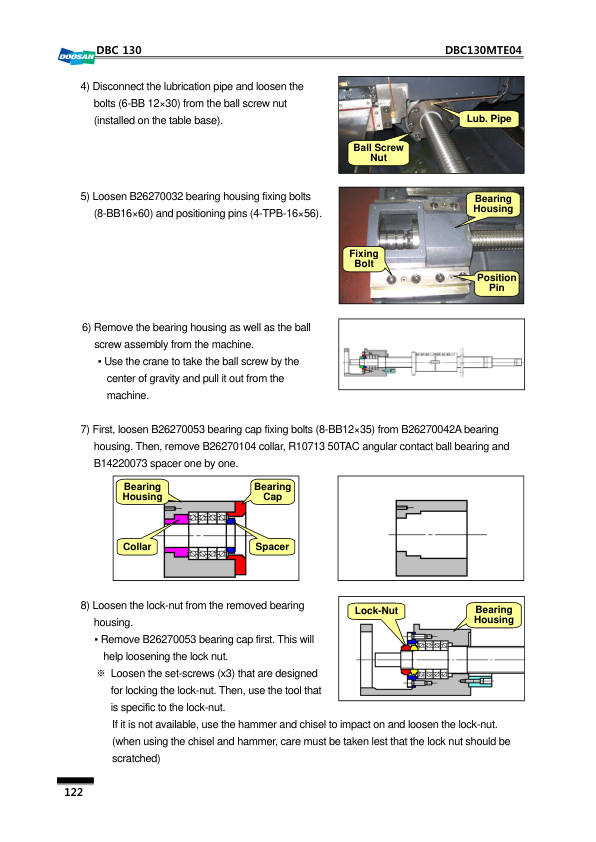 DOOSAN DBC 130 DBC130MTE04

4) Disconnect the lubrication pipe and loosen the bolts (6-BB 12×30) from the ball screw nut (installed on the table base).

Lub. Pipe

Ball Screw Nut

5) Loosen B26270032 bearing housing fixing bolts (8-BB16×60) and positioning pins (4-TPB-16×56).

Bearing Housing

Fixing Bolt

Position Pin

6) Remove the bearing housing as well as the ball screw assembly from the machine.
▪ Use the crane to take the ball screw by the center of gravity and pull it out from the machine.

7) First, loosen B26270053 bearing cap fixing bolts (8-BB12×35) from B26270042A bearing housing. Then, remove B26270104 collar, R10713 50TAC angular contact ball bearing and B14220073 spacer one by one.

Bearing Housing

Bearing Cap

Collar

Spacer

8) Loosen the lock-nut from the removed bearing housing.
▪ Remove B26270053 bearing cap first. This will help loosening the lock nut.
※ Loosen the set-screws (x3) that are designed for locking the lock-nut. Then, use the tool that is specific to the lock-nut.
If it is not available, use the hammer and chisel to impact on and loosen the lock-nut. (when using the chisel and hammer, care must be taken lest that the lock nut should be scratched)

Lock-Nut

Bearing Housing

122