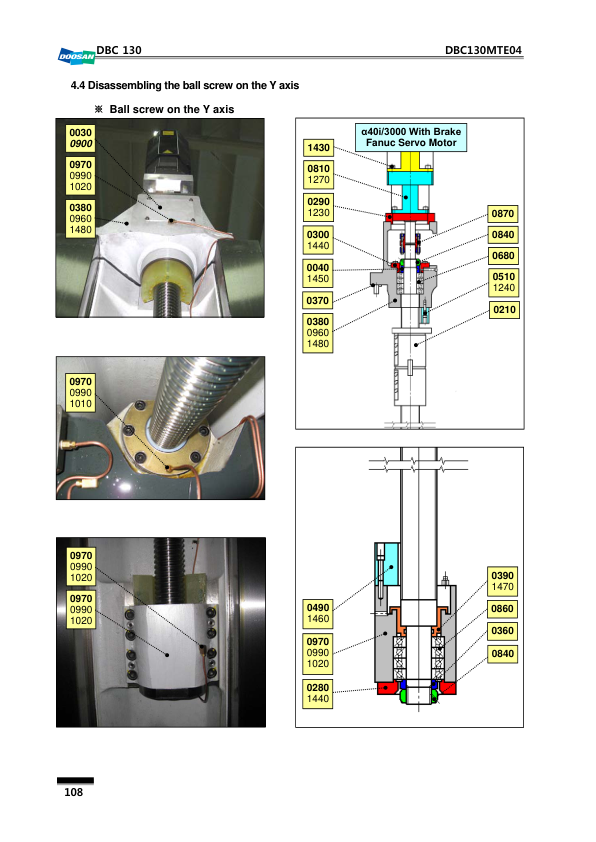 DOOSAN DBC 130 DBC130MTE04

4.4 Disassembling the ball screw on the Y axis

※ Ball screw on the Y axis

0030
0900

0970
0990
1020

0380
0960
1480

0970
0990
1010

0970
0990
1020

0970
0990
1020

α40i/3000 With Brake
Fanuc Servo Motor

1430

0810
1270

0290
1230

0300
1440

0040
1450

0370

0380
0960
1480

0870

0840

0680

0510
1240

0210

0490
1460

0970
0990
1020

0280
1440

0390
1470

0860

0360

0840

108