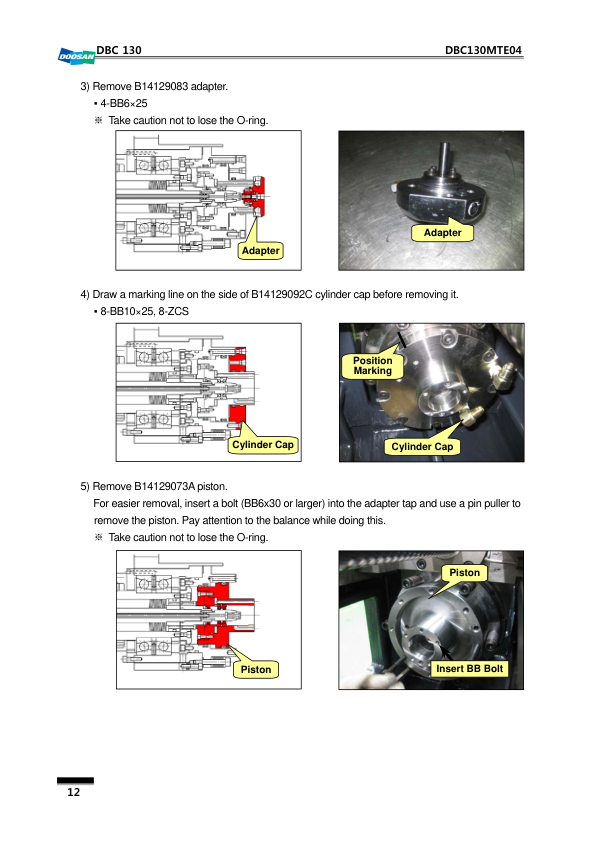 DOOSAN DBC 130 DBC130MTE04

3) Remove B14129083 adapter.

• 4-BB6×25

※ Take caution not to lose the O-ring.

Adapter

Adapter

4) Draw a marking line on the side of B14129092C cylinder cap before removing it.

• 8-BB10×25, 8-ZCS

Cylinder Cap

Position Marking

Cylinder Cap

5) Remove B14129073A piston.

For easier removal, insert a bolt (BB6x30 or larger) into the adapter tap and use a pin puller to remove the piston. Pay attention to the balance while doing this.

※ Take caution not to lose the O-ring.

Piston

Piston

Insert BB Bolt

12