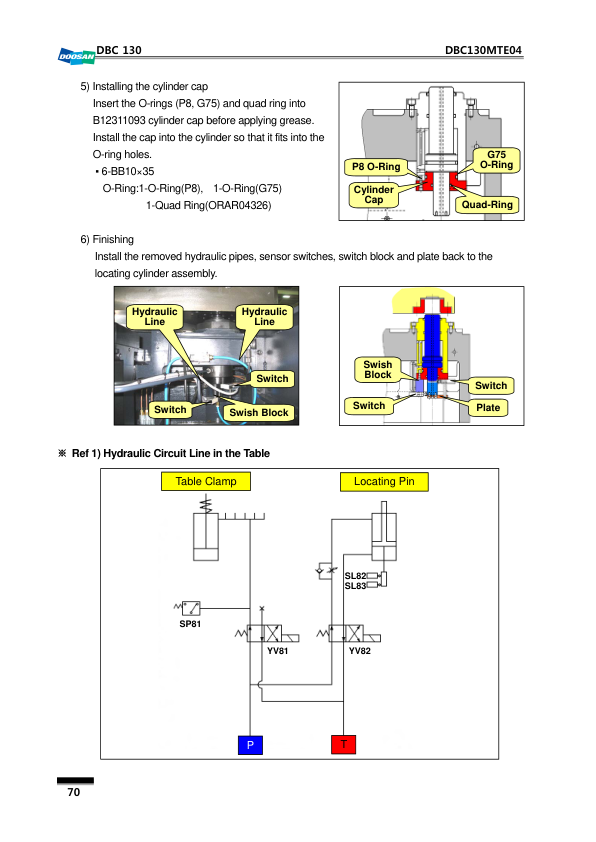 DOOSAN DBC 130

DBC130MTE04

5) Installing the cylinder cap

Insert the O-rings (P8, G75) and quad ring into B12311093 cylinder cap before applying grease. Install the cap into the cylinder so that it fits into the O-ring holes.

• 6-BB10×35

O-Ring:1-O-Ring(P8), 1-O-Ring(G75)

1-Quad Ring(ORAR04326)

P8 O-Ring

G75 O-Ring

Cylinder Cap

Quad-Ring

6) Finishing

Install the removed hydraulic pipes, sensor switches, switch block and plate back to the locating cylinder assembly.

Hydraulic Line

Hydraulic Line

Switch

Switch

Swish Block

Swish Block

Switch

Switch

Plate

※ Ref 1) Hydraulic Circuit Line in the Table

Table Clamp

Locating Pin

SL82

SL83

SP81

YV81

YV82

P

T

70