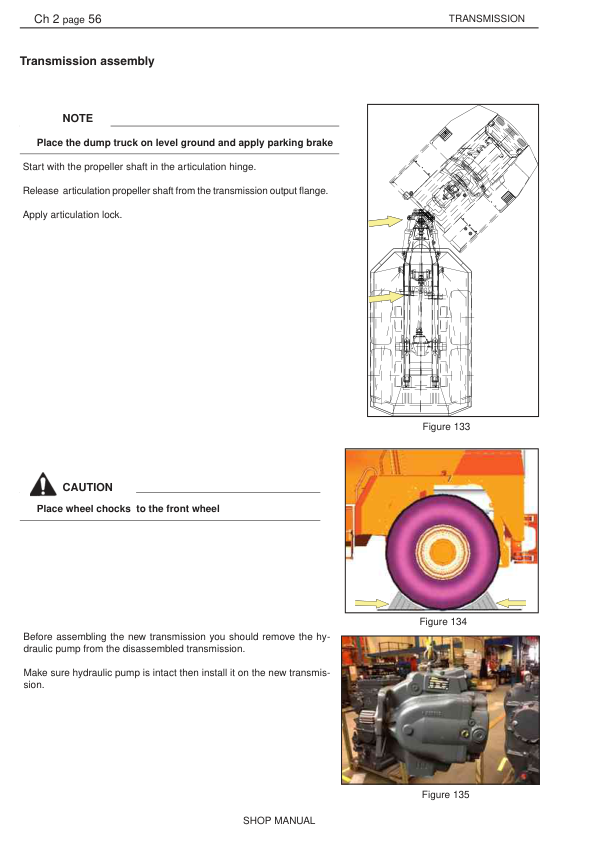 Ch 2 page 56

TRANSMISSION

Transmission assembly

NOTE

Place the dump truck on level ground and apply parking brake

Start with the propeller shaft in the articulation hinge.

Release articulation propeller shaft from the transmission output flange.

Apply articulation lock.

Figure 133

CAUTION

Place wheel chocks to the front wheel

Figure 134

Before assembling the new transmission you should remove the hydraulic pump from the disassembled transmission.

Make sure hydraulic pump is intact then install it on the new transmission.

Figure 135

SHOP MANUAL