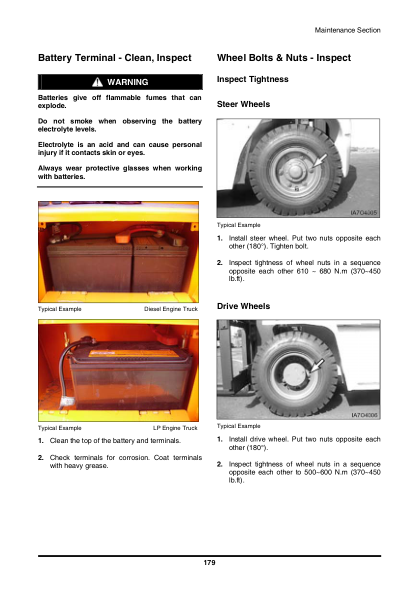 Maintenance Section

Battery Terminal - Clean, Inspect

WARNING

Batteries give off flammable fumes that can explode.

Do not smoke when observing the battery electrolyte levels.

Electrolyte is an acid and can cause personal injury if it contacts skin or eyes.

Always wear protective glasses when working with batteries.

Typical Example Diesel Engine Truck

Typical Example LP Engine Truck

1. Clean the top of the battery and terminals.

2. Check terminals for corrosion. Coat terminals with heavy grease.

Wheel Bolts & Nuts - Inspect

Inspect Tightness

Steer Wheels

IA7O4005

Typical Example

1. Install steer wheel. Put two nuts opposite each other (180°). Tighten bolt.

2. Inspect tightness of wheel nuts in a sequence opposite each other 610 ~ 680 N.m (370~450 lb.ft).

Drive Wheels

IA7O4006

Typical Example

1. Install drive wheel. Put two nuts opposite each other (180°).

2. Inspect tightness of wheel nuts in a sequence opposite each other to 500~600 N.m (370~450 lb.ft).

179