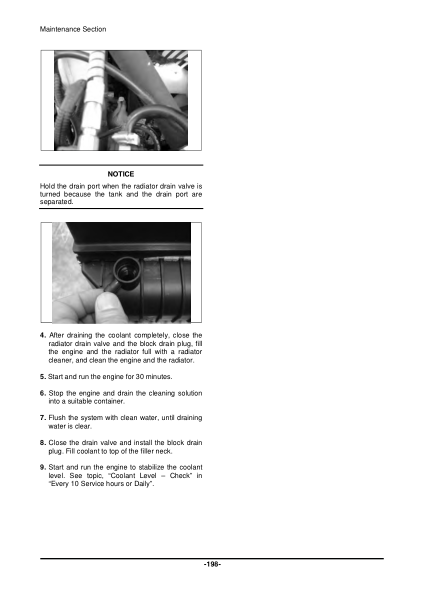 Maintenance Section

NOTICE

Hold the drain port when the radiator drain valve is turned because the tank and the drain port are separated.

4. After draining the coolant completely, close the radiator drain valve and the block drain plug, fill the engine and the radiator full with a radiator cleaner, and clean the engine and the radiator.

5. Start and run the engine for 30 minutes.

6. Stop the engine and drain the cleaning solution into a suitable container.

7. Flush the system with clean water, until draining water is clear.

8. Close the drain valve and install the block drain plug. Fill coolant to top of the filler neck.

9. Start and run the engine to stabilize the coolant level. See topic, "Coolant Level – Check" in "Every 10 Service hours or Daily".

-198-