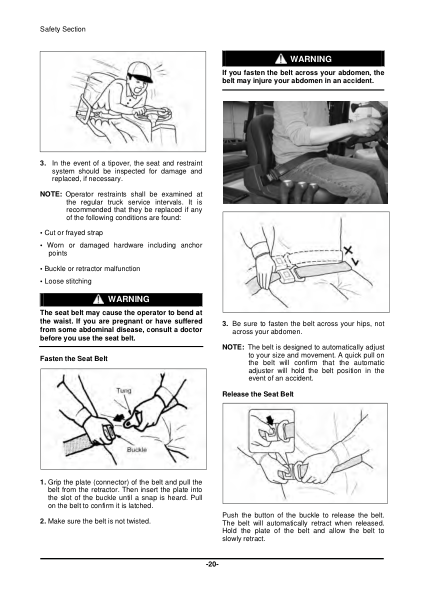 Safety Section

3. In the event of a tipover, the seat and restraint system should be inspected for damage and replaced, if necessary.

NOTE: Operator restraints shall be examined at the regular truck service intervals. It is recommended that they be replaced if any of the following conditions are found:

• Cut or frayed strap

• Worn or damaged hardware including anchor points

• Buckle or retractor malfunction

• Loose stitching

WARNING

The seat belt may cause the operator to bend at the waist. If you are pregnant or have suffered from some abdominal disease, consult a doctor before you use the seat belt.

Fasten the Seat Belt

Tung

Buckle

1. Grip the plate (connector) of the belt and pull the belt from the retractor. Then insert the plate into the slot of the buckle until a snap is heard. Pull on the belt to confirm it is latched.

2. Make sure the belt is not twisted.

WARNING

If you fasten the belt across your abdomen, the belt may injure your abdomen in an accident.

3. Be sure to fasten the belt across your hips, not across your abdomen.

NOTE: The belt is designed to automatically adjust to your size and movement. A quick pull on the belt will confirm that the automatic adjuster will hold the belt position in the event of an accident.

Release the Seat Belt

Push the button of the buckle to release the belt. The belt will automatically retract when released. Hold the plate of the belt and allow the belt to slowly retract.

-20-