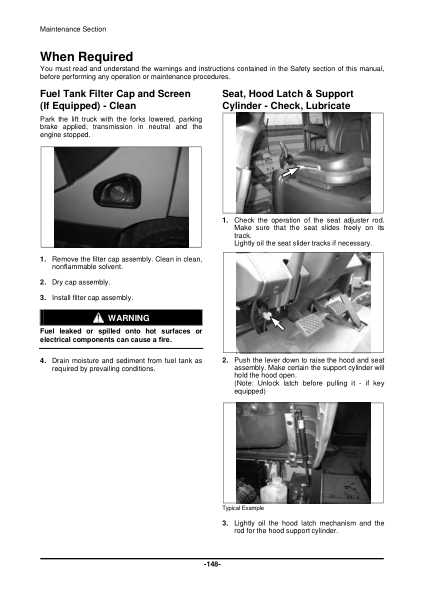 Maintenance Section

When Required

You must read and understand the warnings and instructions contained in the Safety section of this manual, before performing any operation or maintenance procedures.

Fuel Tank Filter Cap and Screen (If Equipped) - Clean

Park the lift truck with the forks lowered, parking brake applied, transmission in neutral and the engine stopped.

1. Remove the filter cap assembly. Clean in clean, nonflammable solvent.

2. Dry cap assembly.

3. Install filter cap assembly.

WARNING

Fuel leaked or spilled onto hot surfaces or electrical components can cause a fire.

4. Drain moisture and sediment from fuel tank as required by prevailing conditions.

Seat, Hood Latch & Support Cylinder - Check, Lubricate

1. Check the operation of the seat adjuster rod. Make sure that the seat slides freely on its track.
Lightly oil the seat slider tracks if necessary.

2. Push the lever down to raise the hood and seat assembly. Make certain the support cylinder will hold the hood open.
(Note: Unlock latch before pulling it - if key equipped)

Typical Example

3. Lightly oil the hood latch mechanism and the rod for the hood support cylinder.

-148-