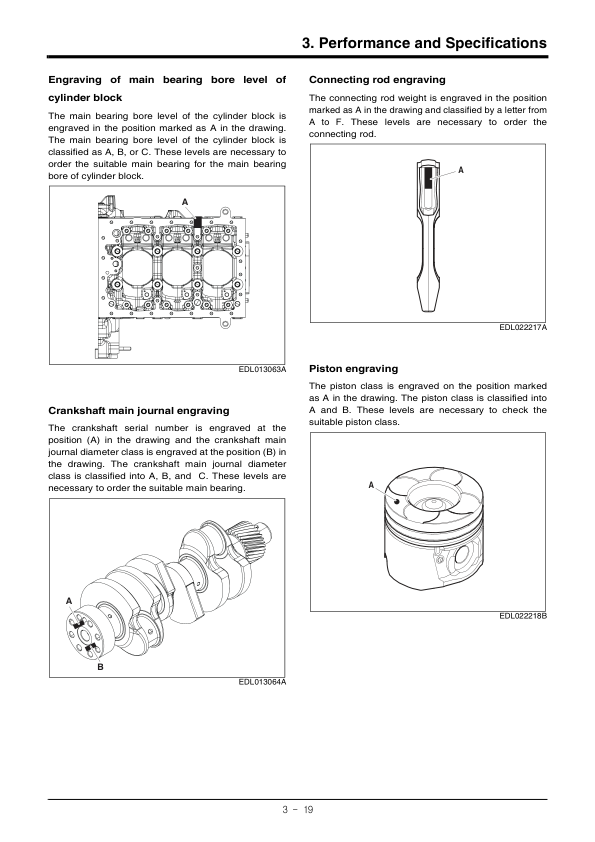 3. Performance and Specifications

Engraving of main bearing bore level of cylinder block

The main bearing bore level of the cylinder block is engraved in the position marked as A in the drawing. The main bearing bore level of the cylinder block is classified as A, B, or C. These levels are necessary to order the suitable main bearing for the main bearing bore of cylinder block.

A

EDL013063A

Crankshaft main journal engraving

The crankshaft serial number is engraved at the position (A) in the drawing and the crankshaft main journal diameter class is engraved at the position (B) in the drawing. The crankshaft main journal diameter class is classified into A, B, and C. These levels are necessary to order the suitable main bearing.

A

B

EDL013064A

Connecting rod engraving

The connecting rod weight is engraved in the position marked as A in the drawing and classified by a letter from A to F. These levels are necessary to order the connecting rod.

A

EDL022217A

Piston engraving

The piston class is engraved on the position marked as A in the drawing. The piston class is classified into A and B. These levels are necessary to check the suitable piston class.

A

EDL022218B

3 - 19