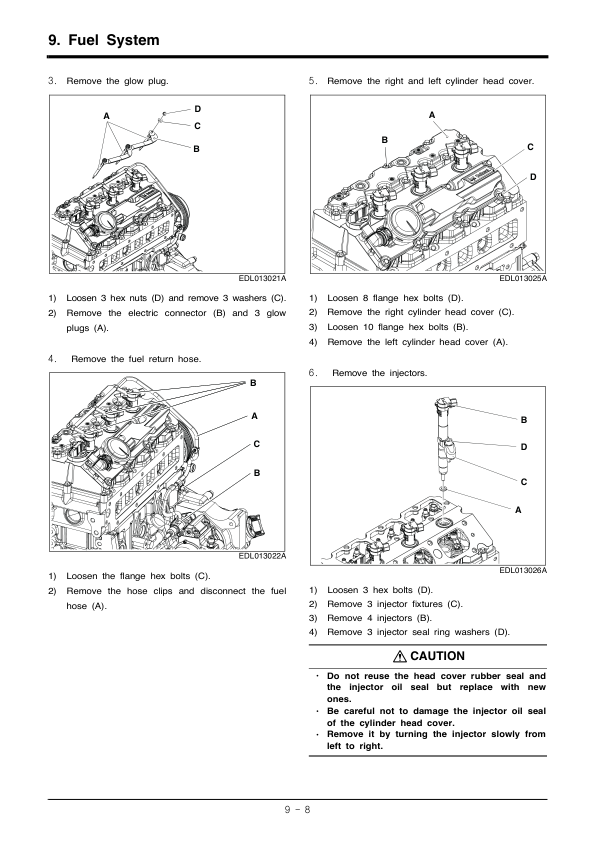 9. Fuel System

3. Remove the glow plug.

A
D
C
B

EDL013021A

1) Loosen 3 hex nuts (D) and remove 3 washers (C).
2) Remove the electric connector (B) and 3 glow plugs (A).

4. Remove the fuel return hose.

B
A
C
B

EDL013022A

1) Loosen the flange hex bolts (C).
2) Remove the hose clips and disconnect the fuel hose (A).

5. Remove the right and left cylinder head cover.

A
B
C
D

EDL013025A

1) Loosen 8 flange hex bolts (D).
2) Remove the right cylinder head cover (C).
3) Loosen 10 flange hex bolts (B).
4) Remove the left cylinder head cover (A).

6. Remove the injectors.

B
D
C
A

EDL013026A

1) Loosen 3 hex bolts (D).
2) Remove 3 injector fixtures (C).
3) Remove 4 injectors (B).
4) Remove 3 injector seal ring washers (D).

CAUTION

· Do not reuse the head cover rubber seal and the injector oil seal but replace with new ones.
· Be careful not to damage the injector oil seal of the cylinder head cover.
· Remove it by turning the injector slowly from left to right.

9 - 8