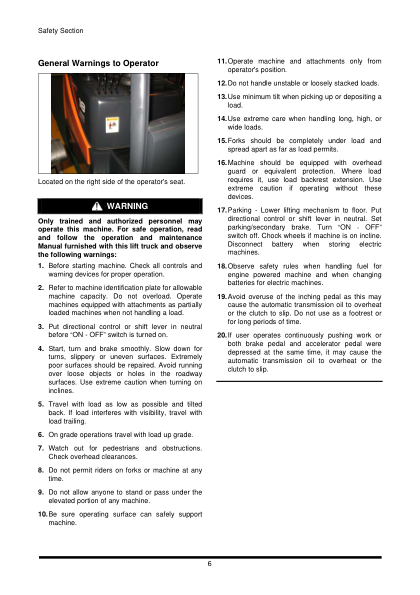 Safety Section

General Warnings to Operator

Located on the right side of the operator's seat.

WARNING

Only trained and authorized personnel may operate this machine. For safe operation, read and follow the operation and maintenance Manual furnished with this lift truck and observe the following warnings:

1. Before starting machine. Check all controls and warning devices for proper operation.

2. Refer to machine identification plate for allowable machine capacity. Do not overload. Operate machines equipped with attachments as partially loaded machines when not handling a load.

3. Put directional control or shift lever in neutral before "ON - OFF" switch is turned on.

4. Start, turn and brake smoothly. Slow down for turns, slippery or uneven surfaces. Extremely poor surfaces should be repaired. Avoid running over loose objects or holes in the roadway surfaces. Use extreme caution when turning on inclines.

5. Travel with load as low as possible and tilted back. If load interferes with visibility, travel with load trailing.

6. On grade operations travel with load up grade.

7. Watch out for pedestrians and obstructions. Check overhead clearances.

8. Do not permit riders on forks or machine at any time.

9. Do not allow anyone to stand or pass under the elevated portion of any machine.

10. Be sure operating surface can safely support machine.

11. Operate machine and attachments only from operator's position.

12. Do not handle unstable or loosely stacked loads.

13. Use minimum tilt when picking up or depositing a load.

14. Use extreme care when handling long, high, or wide loads.

15. Forks should be completely under load and spread apart as far as load permits.

16. Machine should be equipped with overhead guard or equivalent protection. Where load requires it, use load backrest extension. Use extreme caution if operating without these devices.

17. Parking - Lower lifting mechanism to floor. Put directional control or shift lever in neutral. Set parking/secondary brake. Turn "ON - OFF" switch off. Chock wheels if machine is on incline. Disconnect battery when storing electric machines.

18. Observe safety rules when handling fuel for engine powered machine and when changing batteries for electric machines.

19. Avoid overuse of the inching pedal as this may cause the automatic transmission oil to overheat or the clutch to slip. Do not use as a footrest or for long periods of time.

20. If user operates continuously pushing work or both brake pedal and accelerator pedal were depressed at the same time, it may cause the automatic transmission oil to overheat or the clutch to slip.

6