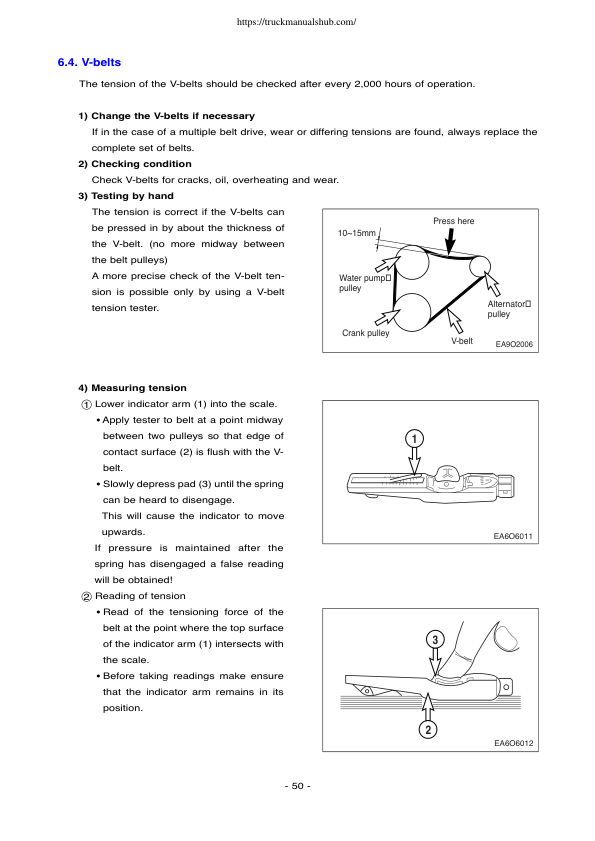 https://truckmanualshub.com/

6.4. V-belts

The tension of the V-belts should be checked after every 2,000 hours of operation.

1) Change the V-belts if necessary
If in the case of a multiple belt drive, wear or differing tensions are found, always replace the complete set of belts.

2) Checking condition
Check V-belts for cracks, oil, overheating and wear.

3) Testing by hand
The tension is correct if the V-belts can be pressed in by about the thickness of the V-belt. (no more midway between the belt pulleys)
A more precise check of the V-belt tension is possible only by using a V-belt tension tester.

Press here
10~15mm
Water pump pulley
Alternator pulley
Crank pulley
V-belt
EA9O2006

4) Measuring tension
① Lower indicator arm (1) into the scale.
• Apply tester to belt at a point midway between two pulleys so that edge of contact surface (2) is flush with the V-belt.
• Slowly depress pad (3) until the spring can be heard to disengage.
This will cause the indicator to move upwards.
If pressure is maintained after the spring has disengaged a false reading will be obtained!

1
EA6O6011

② Reading of tension
• Read of the tensioning force of the belt at the point where the top surface of the indicator arm (1) intersects with the scale.
• Before taking readings make ensure that the indicator arm remains in its position.

3
2
EA6O6012

- 50 -