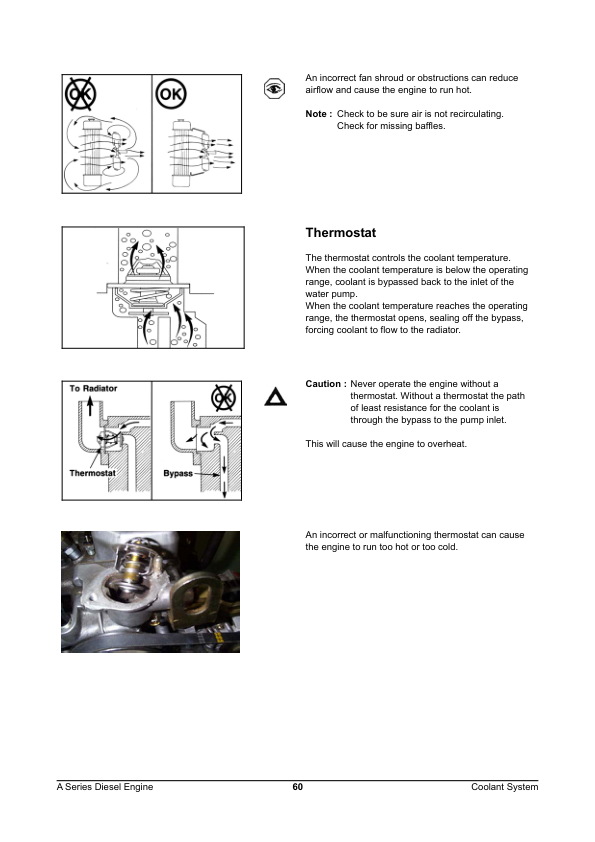 OK

OK

An incorrect fan shroud or obstructions can reduce airflow and cause the engine to run hot.

Note : Check to be sure air is not recirculating. Check for missing baffles.

Thermostat

The thermostat controls the coolant temperature. When the coolant temperature is below the operating range, coolant is bypassed back to the inlet of the water pump.
When the coolant temperature reaches the operating range, the thermostat opens, sealing off the bypass, forcing coolant to flow to the radiator.

To Radiator

Thermostat

OK

Bypass

Caution : Never operate the engine without a thermostat. Without a thermostat the path of least resistance for the coolant is through the bypass to the pump inlet.

This will cause the engine to overheat.

An incorrect or malfunctioning thermostat can cause the engine to run too hot or too cold.

A Series Diesel Engine 60 Coolant System