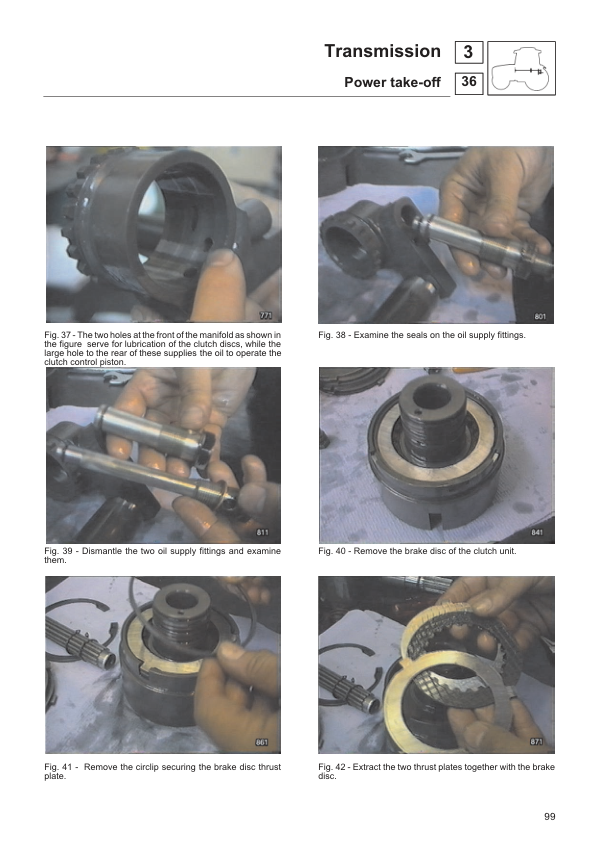 Transmission 3

Power take-off 36

771

Fig. 37 - The two holes at the front of the manifold as shown in the figure serve for lubrication of the clutch discs, while the large hole to the rear of these supplies the oil to operate the clutch control piston.

801

Fig. 38 - Examine the seals on the oil supply fittings.

811

Fig. 39 - Dismantle the two oil supply fittings and examine them.

841

Fig. 40 - Remove the brake disc of the clutch unit.

861

Fig. 41 - Remove the circlip securing the brake disc thrust plate.

871

Fig. 42 - Extract the two thrust plates together with the brake disc.

99